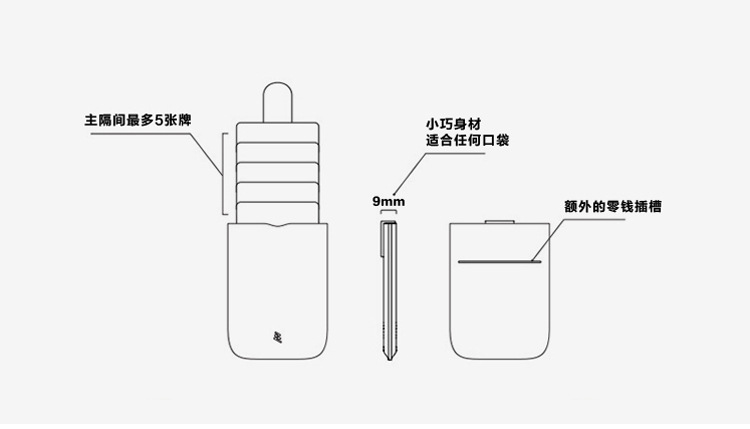 主隔间最多5张牌

小巧身材
适合任何口袋

9mm

额外的零钱插槽