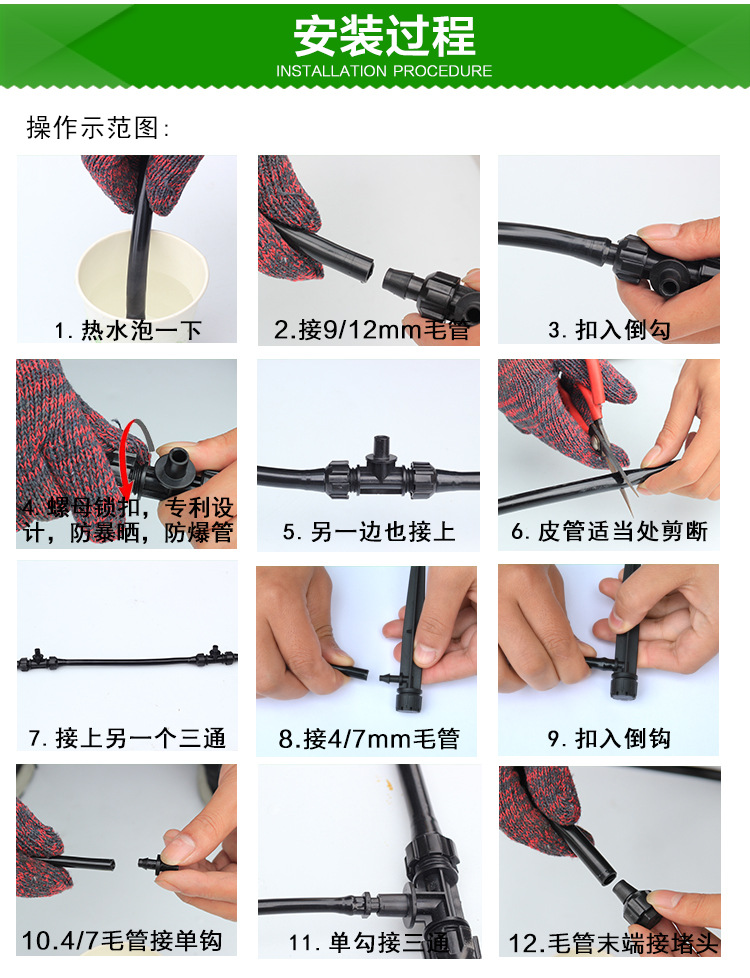 安装过程
INSTALLATION PROCEDURE

操作示范图:

1. 热水泡一下

2.接9/12mm毛管

3. 扣入倒勾

4. 螺母锁扣，专利设计，防暴晒，防爆管

5. 另一边也接上

6. 皮管适当处剪断

7. 接上另一个三通

8.接4/7mm毛管

9. 扣入倒钩

10.4/7毛管接单钩

11. 单勾接三通

12.毛管末端接堵头