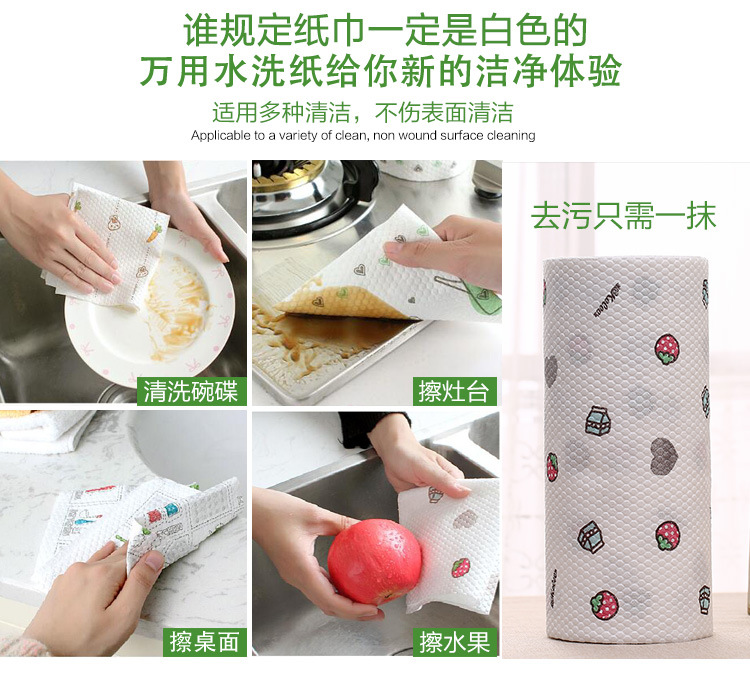 谁规定纸巾一定是白色的
万用水洗纸给你新的洁净体验

适用多种清洁，不伤表面清洁
Applicable to a variety of clean, non wound surface cleaning

清洗碗碟

擦灶台

去污只需一抹

擦桌面

擦水果