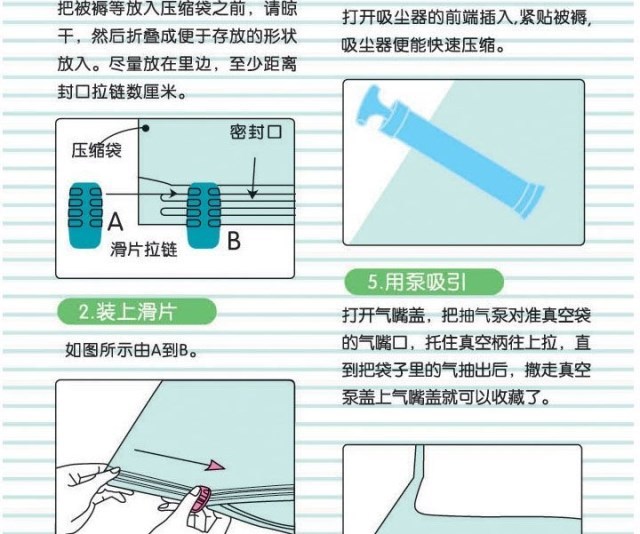 把被褥等放入压缩袋之前，请晾干，然后折叠成便于存放的形状放入。尽量放在里边，至少距离封口拉链数厘米。

压缩袋
密封口
A
滑片拉链
B

2.装上滑片

如图所示由A到B。

打开吸尘器的前端插入,紧贴被褥,吸尘器便能快速压缩。

5.用泵吸引

打开气嘴盖，把抽气泵对准真空袋的气嘴口，托住真空柄往上拉，直到把袋子里的气抽出后，撤走真空泵盖上气嘴盖就可以收藏了。