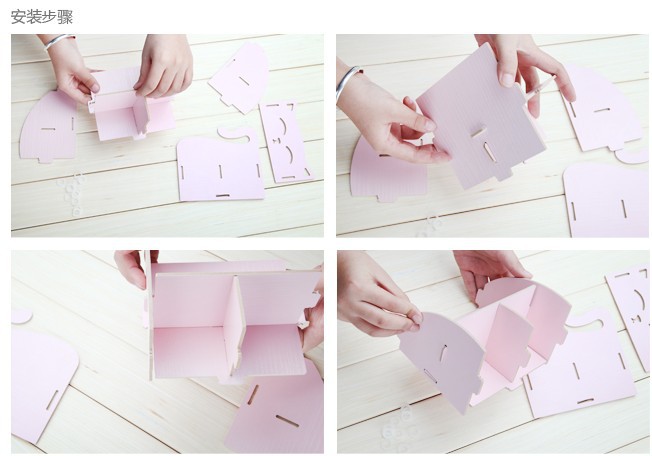 安装步骤