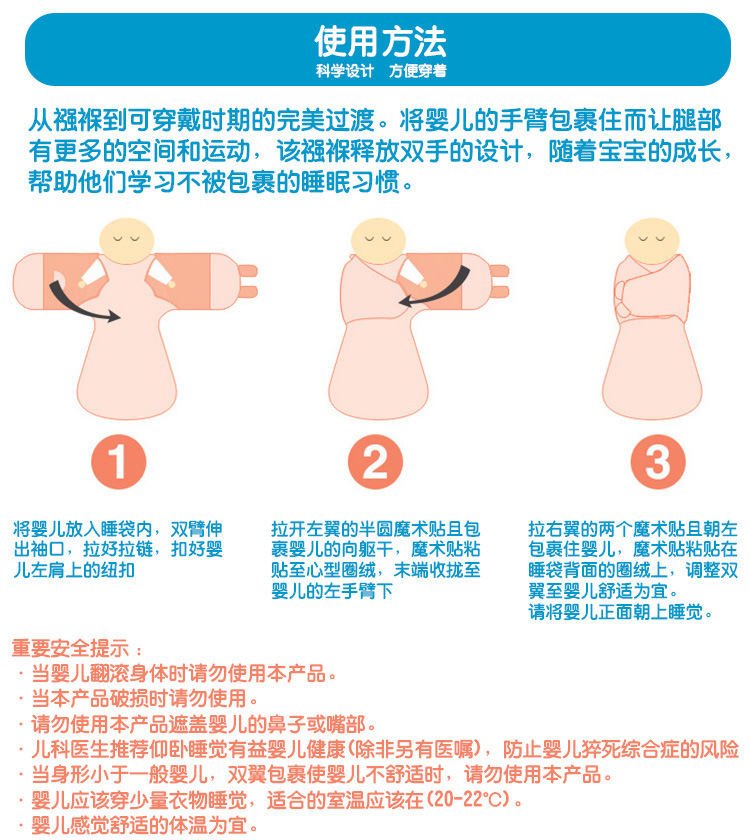 使用方法
科学设计 方便穿着

从襁褓到可穿戴时期的完美过渡。将婴儿的手臂包裹住而让腿部有更多的空间和运动，该襁褓释放双手的设计，随着宝宝的成长，帮助他们学习不被包裹的睡眠习惯。

1

将婴儿放入睡袋内，双臂伸出袖口，拉好拉链，扣好婴儿左肩上的纽扣

2

拉开左翼的半圆魔术贴且包裹婴儿的向躯干，魔术贴粘贴至心型圈绒，末端收拢至婴儿的左手臂下

3

拉右翼的两个魔术贴且朝左包裹住婴儿，魔术贴粘贴在睡袋背面的圈绒上，调整双翼至婴儿舒适为宜。
请将婴儿正面朝上睡觉。

重要安全提示：
· 当婴儿翻滚身体时请勿使用本产品。
· 当本产品破损时请勿使用。
· 请勿使用本产品遮盖婴儿的鼻子或嘴部。
· 儿科医生推荐仰卧睡觉有益婴儿健康(除非另有医嘱)，防止婴儿猝死综合症的风险
· 当身形小于一般婴儿，双翼包裹使婴儿不舒适时，请勿使用本产品。
· 婴儿应该穿少量衣物睡觉，适合的室温应该在(20-22°C)。
· 婴儿感觉舒适的体温为宜。