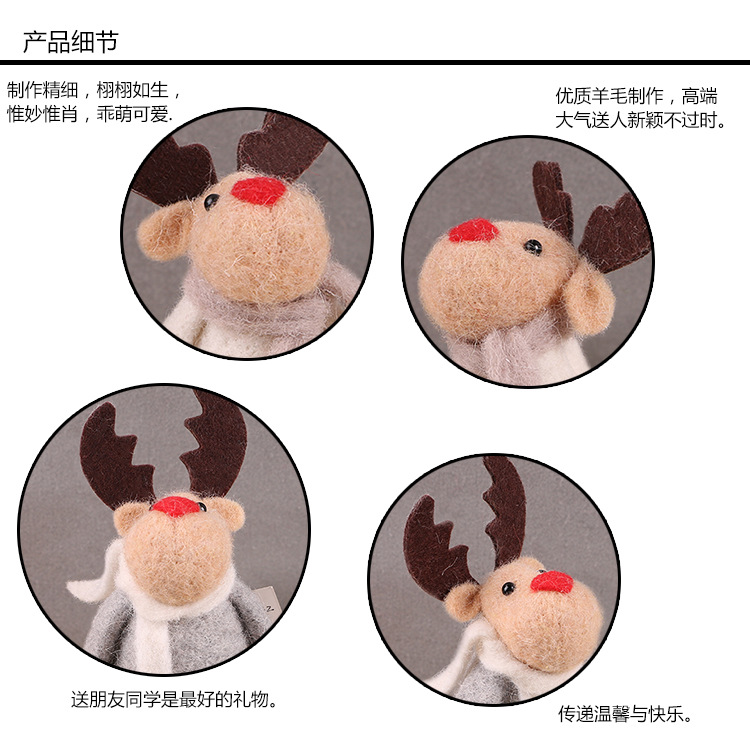 产品细节

制作精细，栩栩如生，惟妙惟肖，乖萌可爱.

优质羊毛制作，高端大气送人新颖不过时。

送朋友同学是最好的礼物。

传递温馨与快乐。