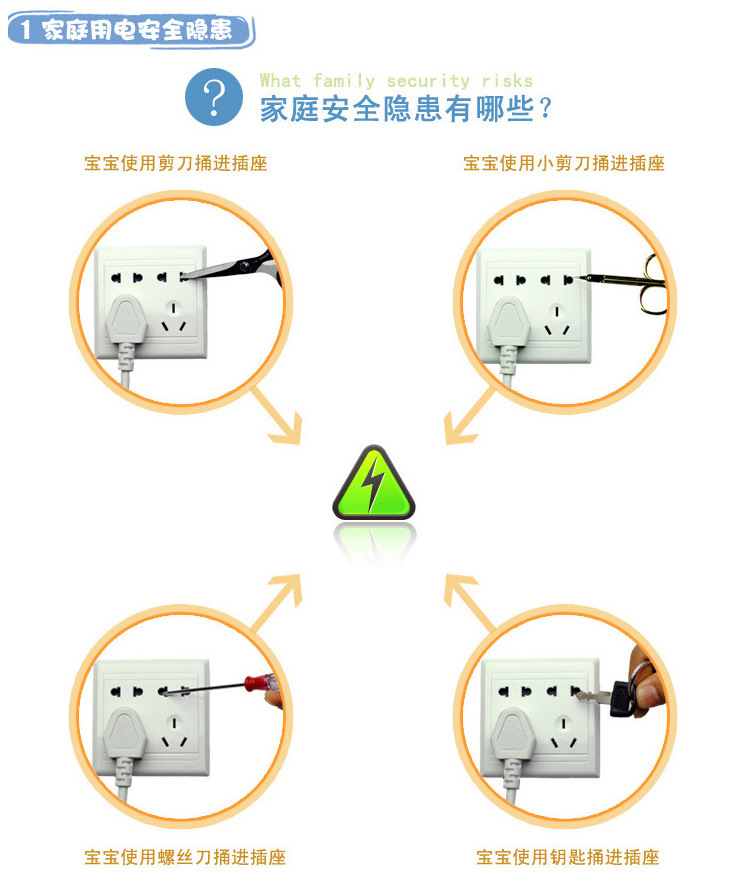 1 家庭用电安全隐患

?

What family security risks

家庭安全隐患有哪些？

宝宝使用剪刀捅进插座

宝宝使用小剪刀捅进插座

宝宝使用螺丝刀捅进插座

宝宝使用钥匙捅进插座