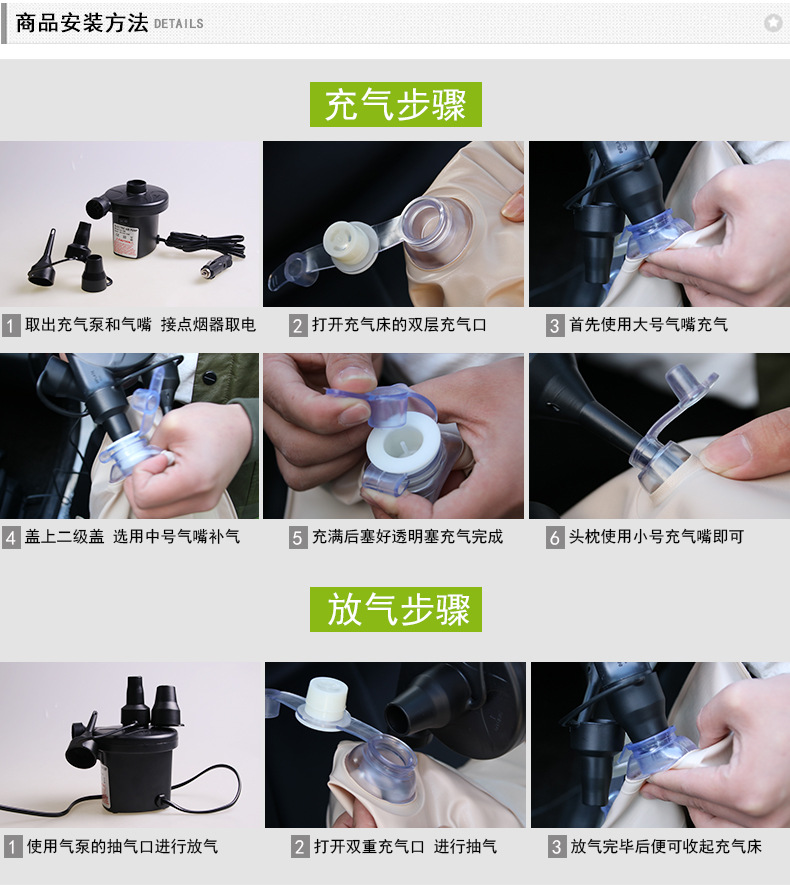 商品安装方法 DETAILS

充气步骤

1 取出充气泵和气嘴 接点烟器取电

2 打开充气床的双层充气口

3 首先使用大号气嘴充气

4 盖上二级盖 选用中号气嘴补气

5 充满后塞好透明塞充气完成

6 头枕使用小号充气嘴即可

放气步骤

1 使用气泵的抽气口进行放气

2 打开双重充气口 进行抽气

3 放气完毕后便可收起充气床