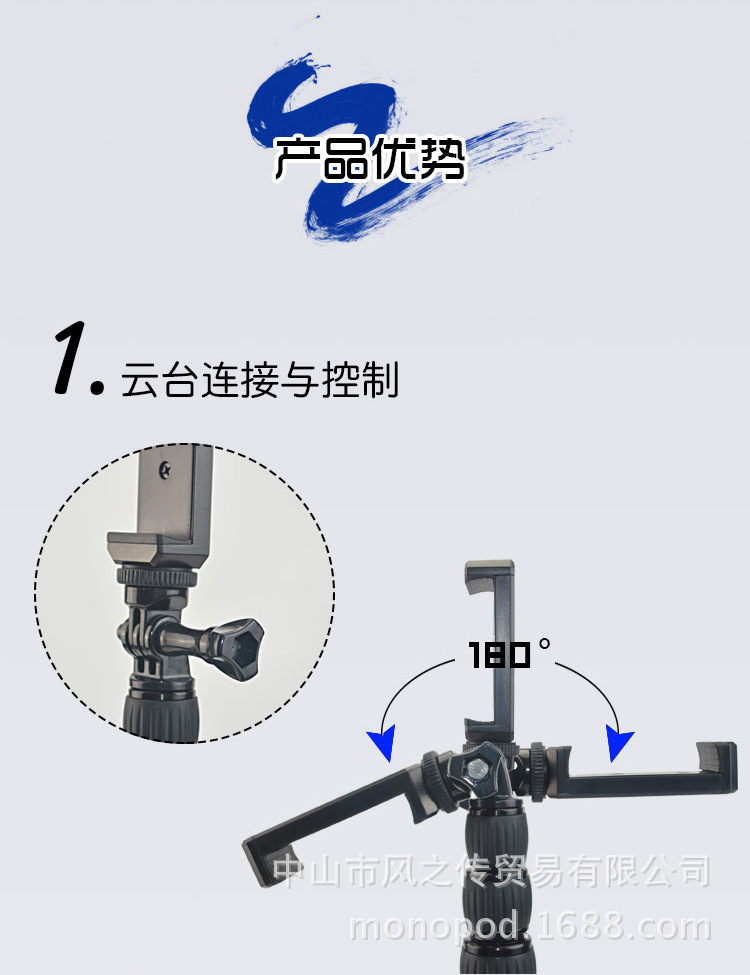 产品优势

1. 云台连接与控制

180°

中山市风之传贸易有限公司
monopod.1688.com