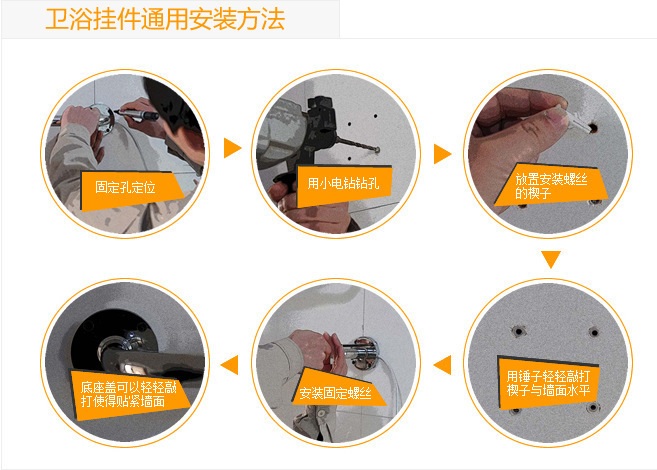 卫浴挂件通用安装方法

固定孔定位

用小电钻钻孔

放置安装螺丝的楔子

用锤子轻轻敲打楔子与墙面水平

安装固定螺丝

底座盖可以轻轻敲打使得贴紧墙面