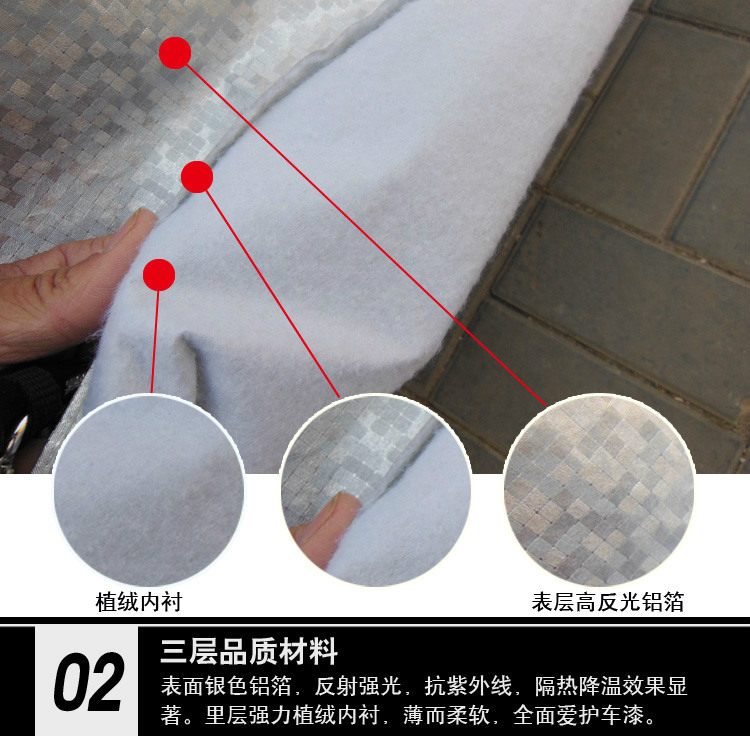 植绒内衬

表层高反光铝箔

02

三层品质材料

表面银色铝箔，反射强光，抗紫外线，隔热降温效果显著。里层强力植绒内衬，薄而柔软，全面爱护车漆。