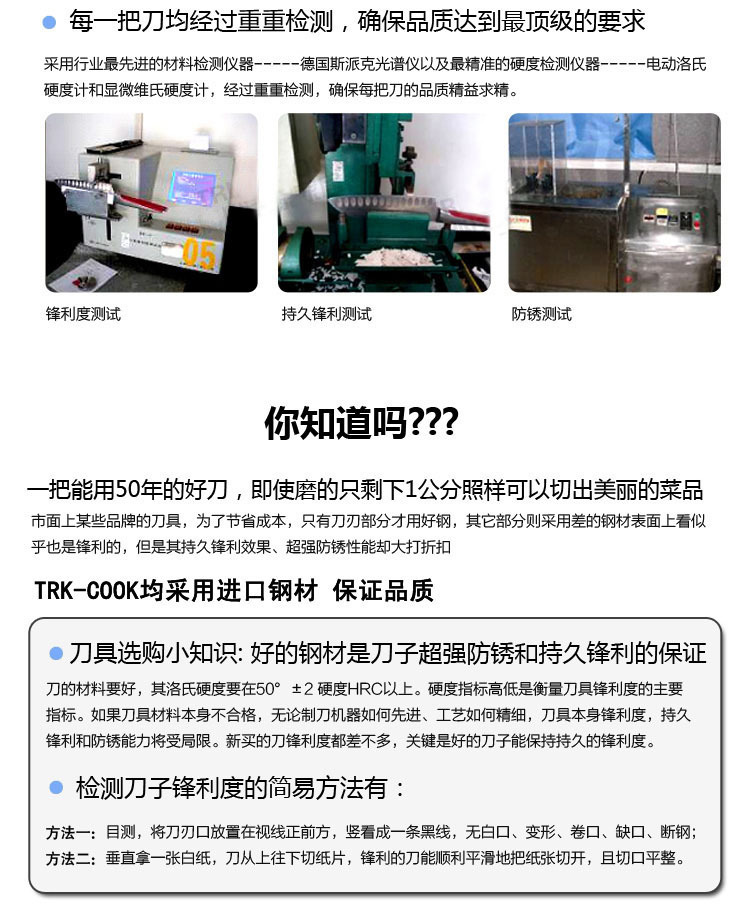 每一把刀均经过重重检测，确保品质达到最顶级的要求

采用行业最先进的材料检测仪器-----德国斯派克光谱仪以及最精准的硬度检测仪器-----电动洛氏硬度计和显微维氏硬度计，经过重重检测，确保每把刀的品质精益求精。

05

锋利度测试

持久锋利测试

防锈测试

你知道吗???

一把能用50年的好刀，即使磨的只剩下1公分照样可以切出美丽的菜品

市面上某些品牌的刀具，为了节省成本，只有刀刃部分才用好钢，其它部分则采用差的钢材表面上看似乎也是锋利的，但是其持久锋利效果、超强防锈性能却大打折扣

TRK-COOK均采用进口钢材 保证品质

刀具选购小知识: 好的钢材是刀子超强防锈和持久锋利的保证

刀的材料要好，其洛氏硬度要在50° ±2 硬度HRC以上。硬度指标高低是衡量刀具锋利度的主要指标。如果刀具材料本身不合格，无论制刀机器如何先进、工艺如何精细，刀具本身锋利度，持久锋利和防锈能力将受局限。新买的刀锋利度都差不多，关键是好的刀子能保持持久的锋利度。

检测刀子锋利度的简易方法有：

方法一：目测，将刀刃口放置在视线正前方，竖看成一条黑线，无白口、变形、卷口、缺口、断钢；
方法二：垂直拿一张白纸，刀从上往下切纸片，锋利的刀能顺利平滑地把纸张切开，且切口平整。