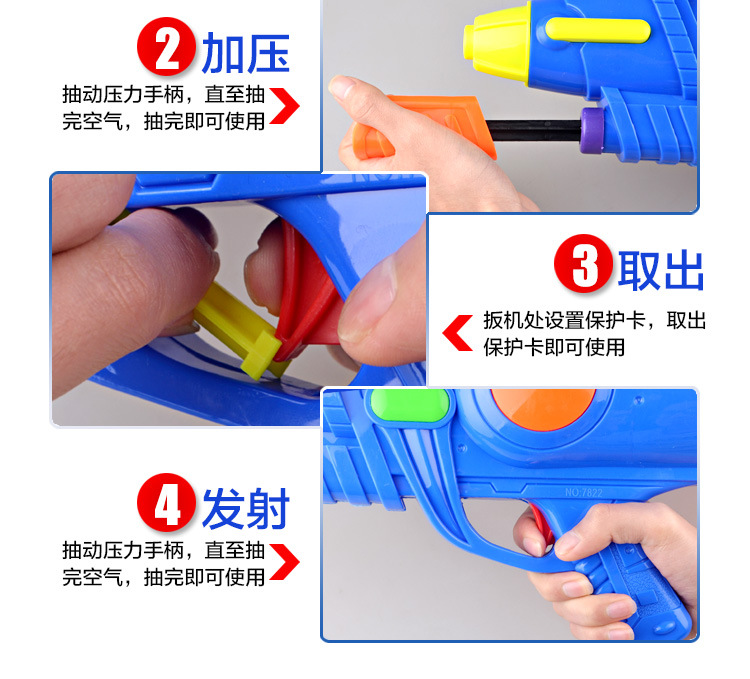 2 加压

抽动压力手柄，直至抽完空气，抽完即可使用

3 取出

扳机处设置保护卡，取出保护卡即可使用

NO:7822

4 发射

抽动压力手柄，直至抽完空气，抽完即可使用