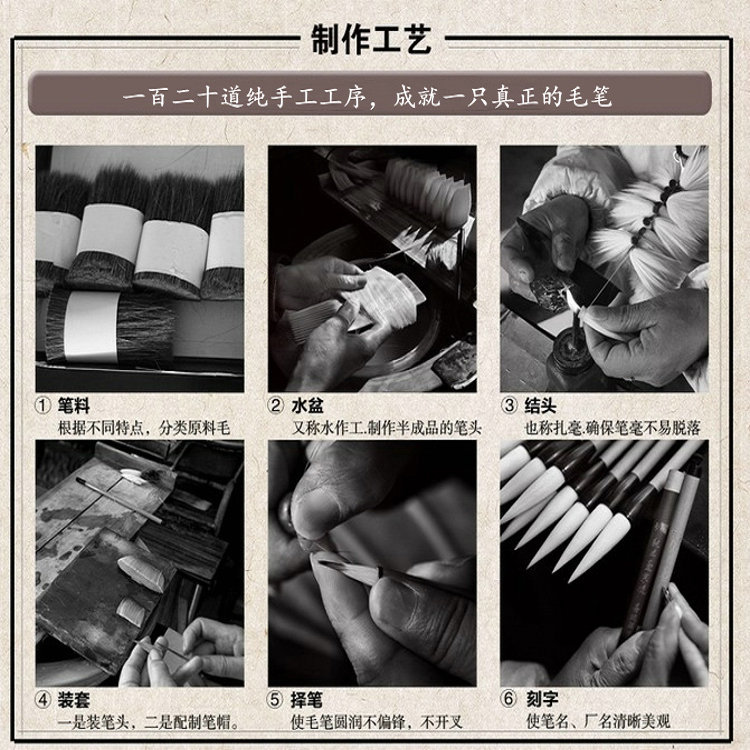 制作工艺

一百二十道纯手工工序，成就一只真正的毛笔

① 笔料
根据不同特点，分类原料毛

② 水盆
又称水作工.制作半成品的笔头

③ 结头
也称扎毫.确保笔毫不易脱落

④ 装套
一是装笔头，二是配制笔帽。

⑤ 择笔
使毛笔圆润不偏锋，不开叉

⑥ 刻字
使笔名、厂名清晰美观