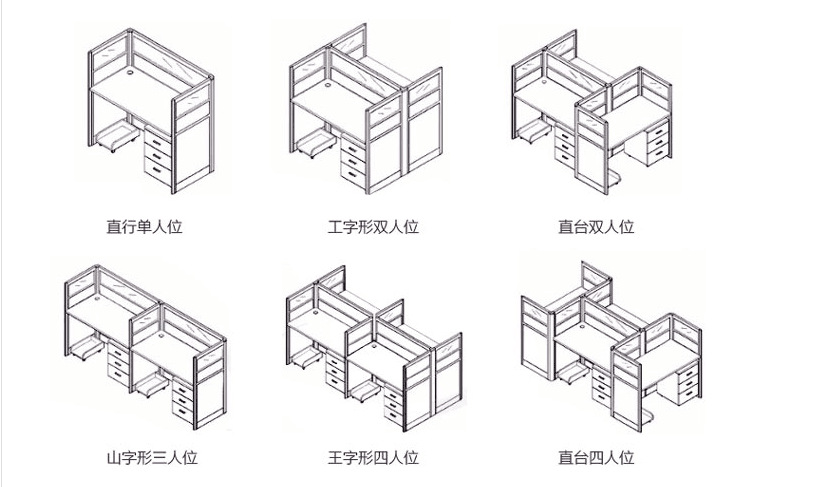 直行单人位

工字形双人位

直台双人位

山字形三人位

王字形四人位

直台四人位