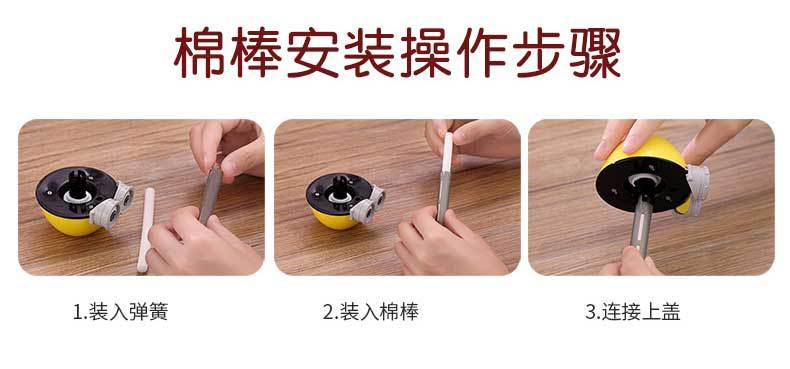 棉棒安装操作步骤

1.装入弹簧

2.装入棉棒

3.连接上盖