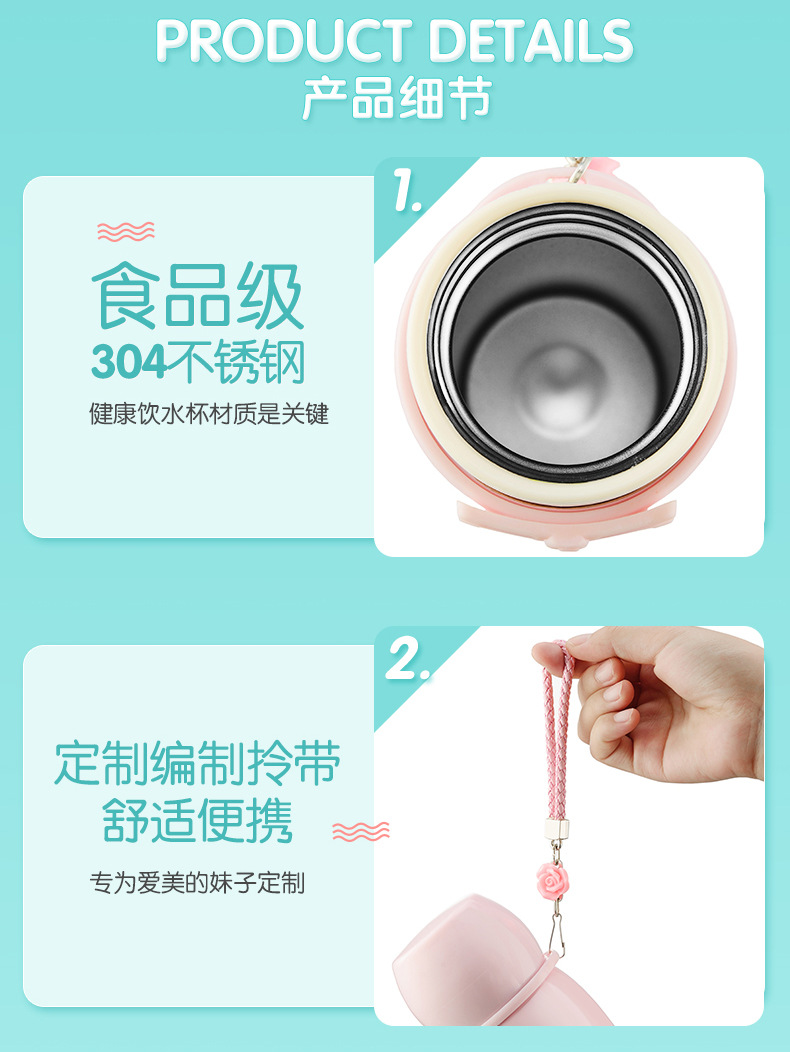 PRODUCT DETAILS
产品细节

1.

食品级
304不锈钢
健康饮水杯材质是关键

2.

定制编制拎带
舒适便携
专为爱美的妹子定制