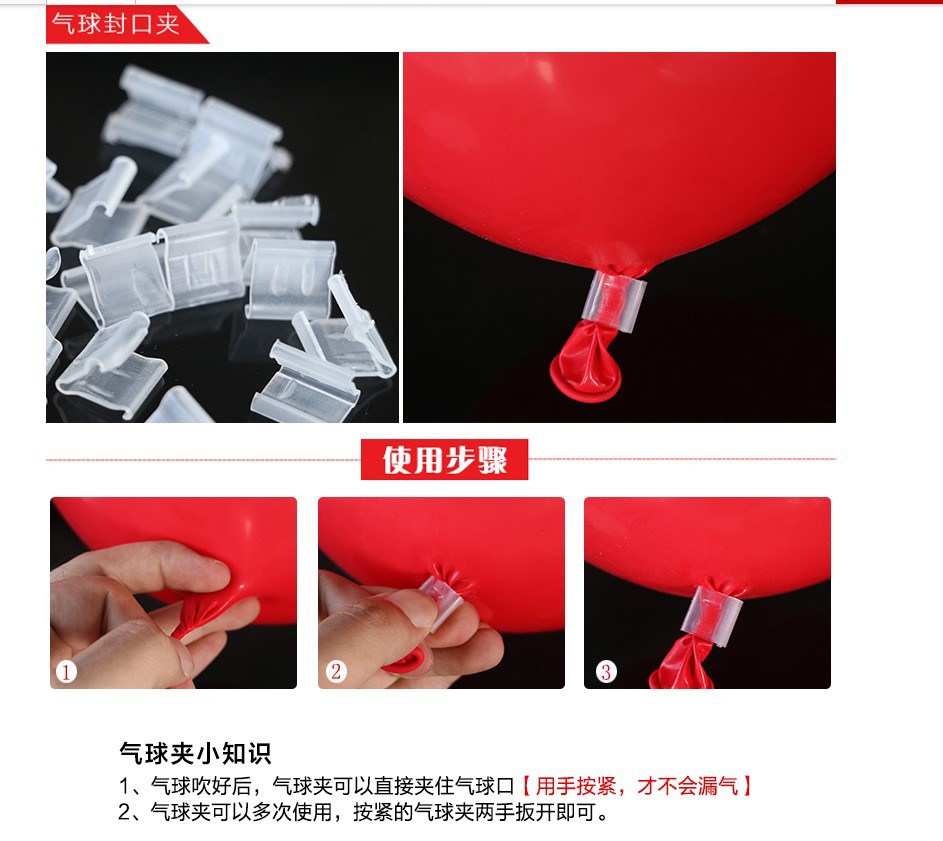 气球封口夹

使用步骤

1

2

3

气球夹小知识

1、气球吹好后，气球夹可以直接夹住气球口【用手按紧，才不会漏气】

2、气球夹可以多次使用，按紧的气球夹两手扳开即可。