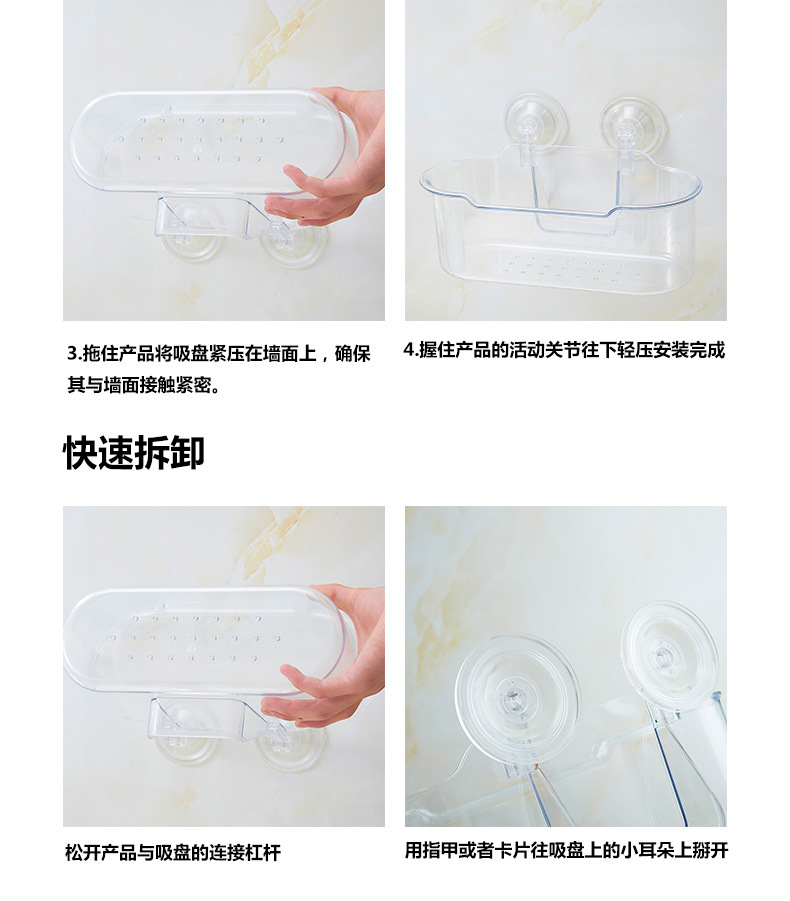 3.拖住产品将吸盘紧压在墙面上，确保其与墙面接触紧密。

4.握住产品的活动关节往下轻压安装完成

快速拆卸

松开产品与吸盘的连接杠杆

用指甲或者卡片往吸盘上的小耳朵上掰开