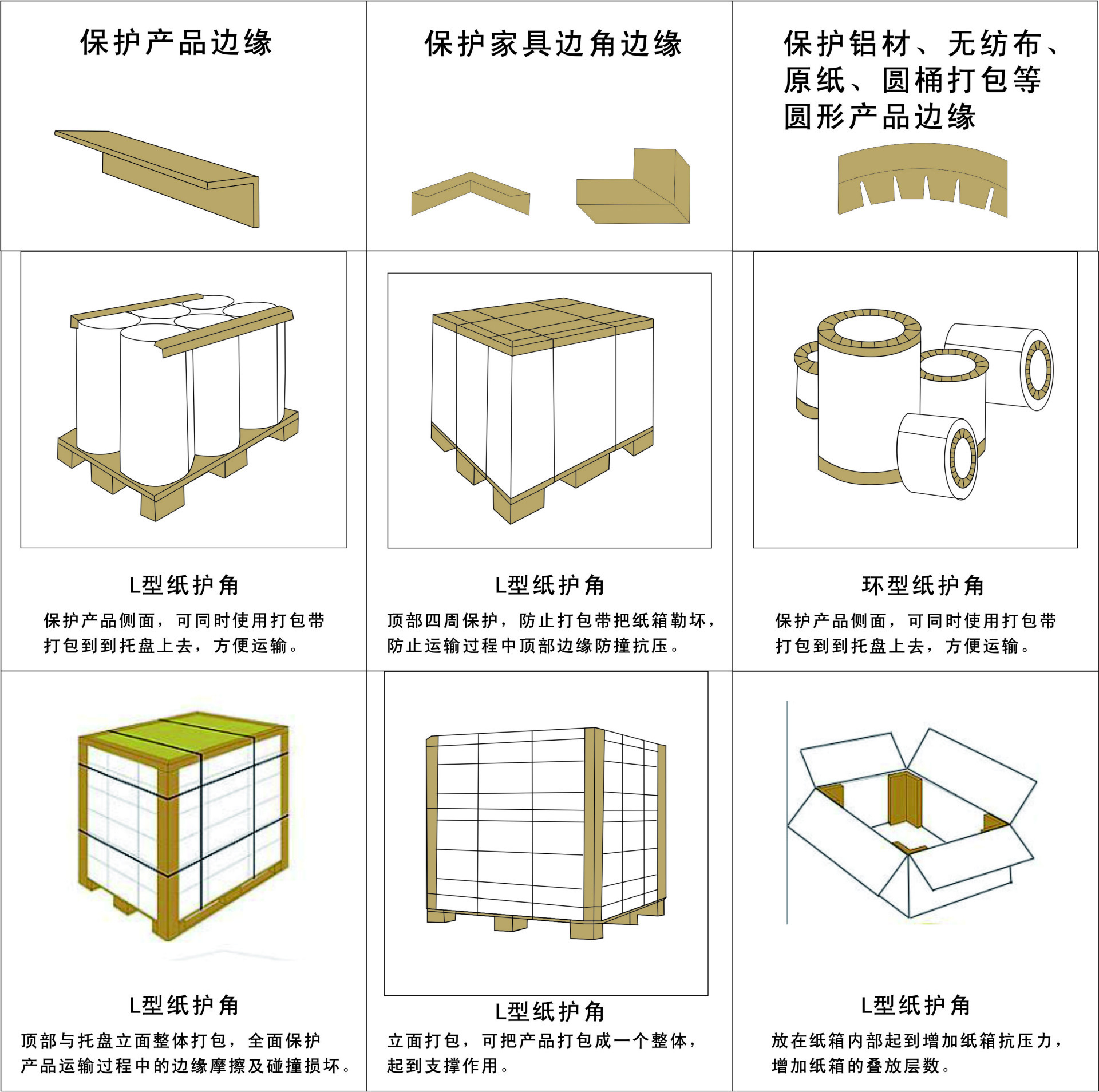 保护产品边缘

保护家具边角边缘

保护铝材、无纺布、原纸、圆桶打包等圆形产品边缘

L型纸护角

保护产品侧面，可同时使用打包带打包到到托盘上去，方便运输。

L型纸护角

顶部四周保护，防止打包带把纸箱勒坏，防止运输过程中顶部边缘防撞抗压。

环型纸护角

保护产品侧面，可同时使用打包带打包到到托盘上去，方便运输。

L型纸护角

顶部与托盘立面整体打包，全面保护产品运输过程中的边缘摩擦及碰撞损坏。

L型纸护角

立面打包，可把产品打包成一个整体，起到支撑作用。

L型纸护角

放在纸箱内部起到增加纸箱抗压力，增加纸箱的叠放层数。