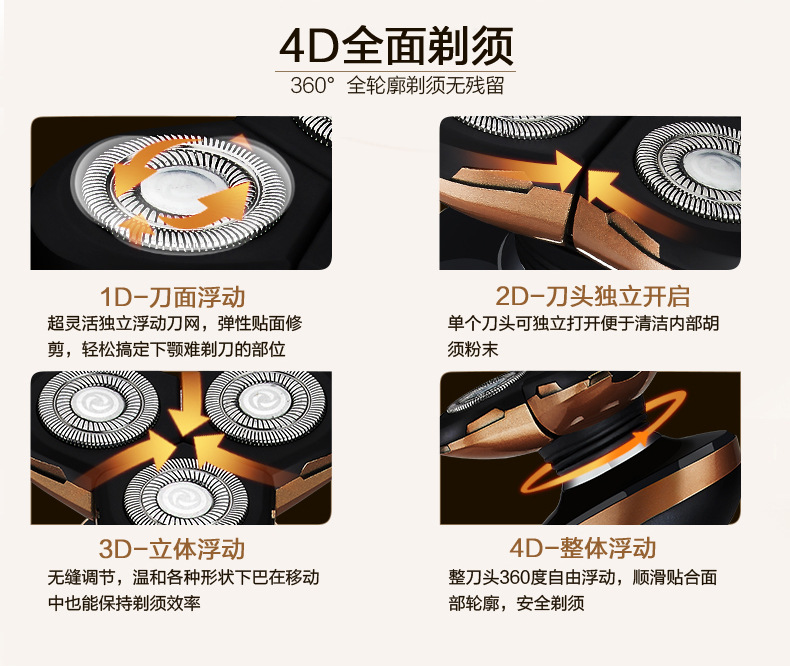 4D全面剃须

360° 全轮廓剃须无残留

1D-刀面浮动

超灵活独立浮动刀网，弹性贴面修剪，轻松搞定下颚难剃刀的部位

2D-刀头独立开启

单个刀头可独立打开便于清洁内部胡须粉末

3D-立体浮动

无缝调节，温和各种形状下巴在移动中也能保持剃须效率

4D-整体浮动

整刀头360度自由浮动，顺滑贴合面部轮廓，安全剃须