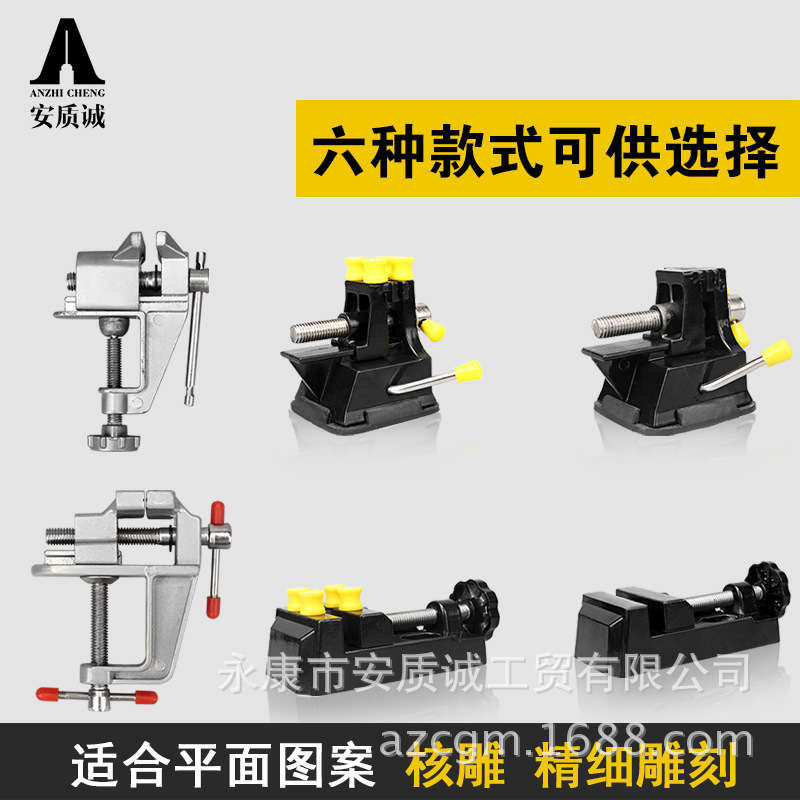 ANZHI CHENG
安质诚

六种款式可供选择

永康市安质诚工贸有限公司
azcgm.1688.com

适合平面图案 核雕 精细雕刻