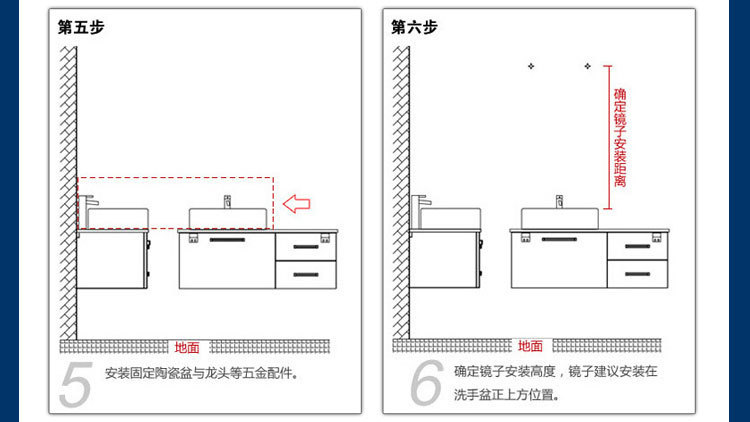 第五步

地面

5 安装固定陶瓷盆与龙头等五金配件。

第六步

确定镜子安装距离

地面

6 确定镜子安装高度，镜子建议安装在洗手盆正上方位置。