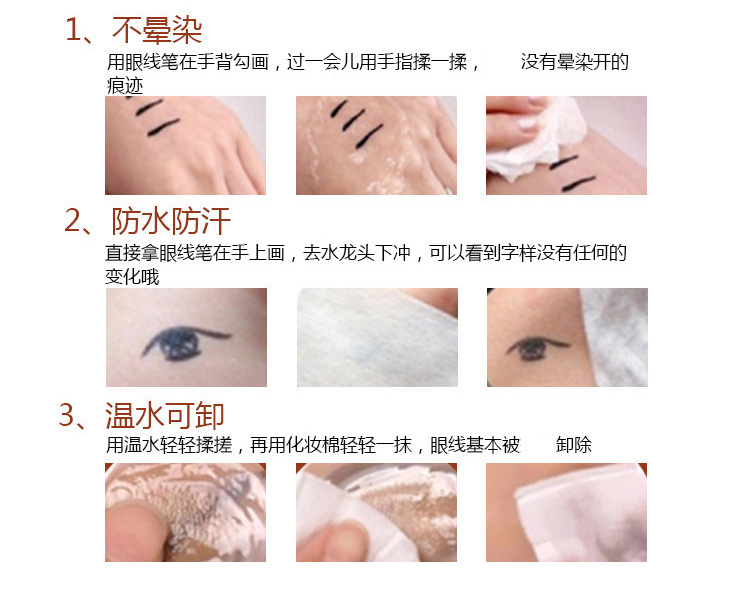 1、不晕染

用眼线笔在手背勾画，过一会儿用手指揉一揉，　　没有晕染开的痕迹

2、防水防汗

直接拿眼线笔在手上画，去水龙头下冲，可以看到字样没有任何的变化哦

3、温水可卸

用温水轻轻揉搓，再用化妆棉轻轻一抹，眼线基本被　　卸除