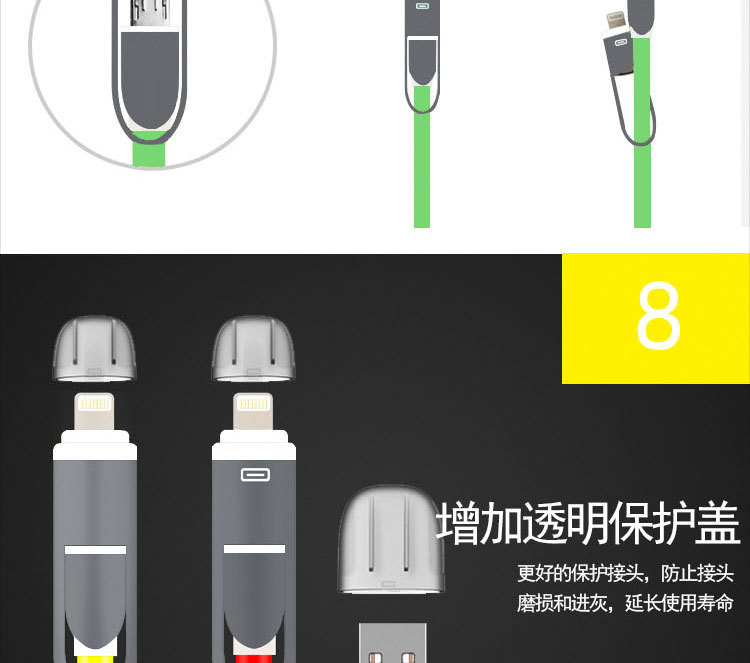 8

增加透明保护盖

更好的保护接头，防止接头磨损和进灰，延长使用寿命