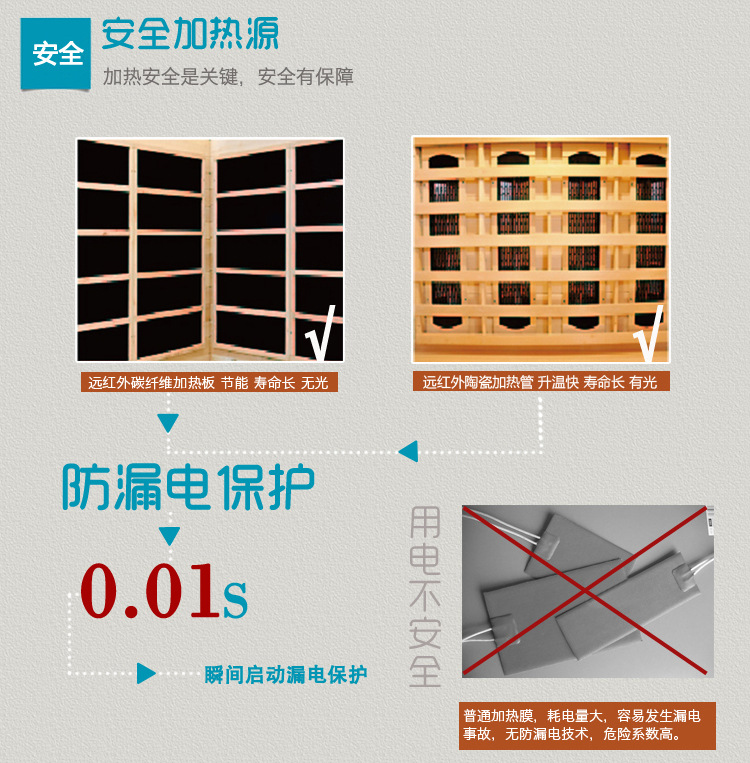 安全

安全加热源

加热安全是关键，安全有保障

√

远红外碳纤维加热板 节能 寿命长 无光

√

远红外陶瓷加热管 升温快 寿命长 有光

防漏电保护

0.01s

瞬间启动漏电保护

用电不安全

普通加热膜，耗电量大，容易发生漏电事故，无防漏电技术，危险系数高。