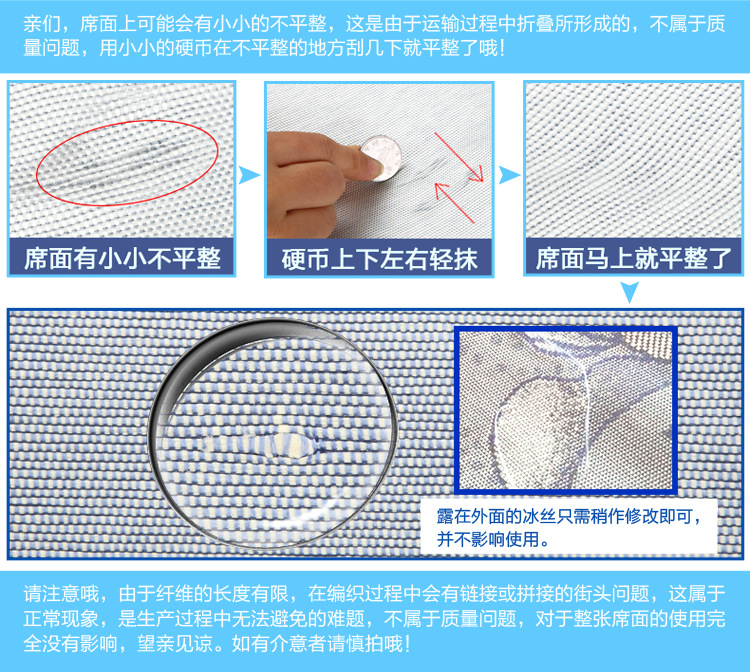 亲们，席面上可能会有小小的不平整，这是由于运输过程中折叠所形成的，不属于质量问题，用小小的硬币在不平整的地方刮几下就平整了哦！

席面有小小不平整

硬币上下左右轻抹

席面马上就平整了

露在外面的冰丝只需稍作修改即可，并不影响使用。

请注意哦，由于纤维的长度有限，在编织过程中会有链接或拼接的街头问题，这属于正常现象，是生产过程中无法避免的难题，不属于质量问题，对于整张席面的使用完全没有影响，望亲见谅。如有介意者请慎拍哦！