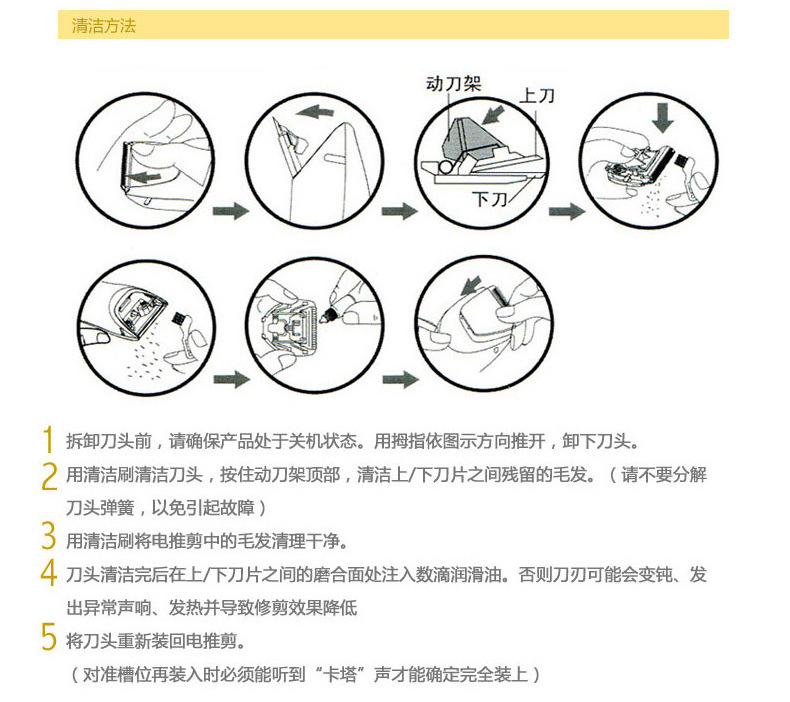 清洁方法

动刀架
上刀
下刀

1 拆卸刀头前，请确保产品处于关机状态。用拇指依图示方向推开，卸下刀头。
2 用清洁刷清洁刀头，按住动刀架顶部，清洁上/下刀片之间残留的毛发。（请不要分解刀头弹簧，以免引起故障）
3 用清洁刷将电推剪中的毛发清理干净。
4 刀头清洁完后在上/下刀片之间的磨合面处注入数滴润滑油。否则刀刃可能会变钝、发出异常声响、发热并导致修剪效果降低
5 将刀头重新装回电推剪。
（对准槽位再装入时必须能听到“卡塔”声才能确定完全装上）