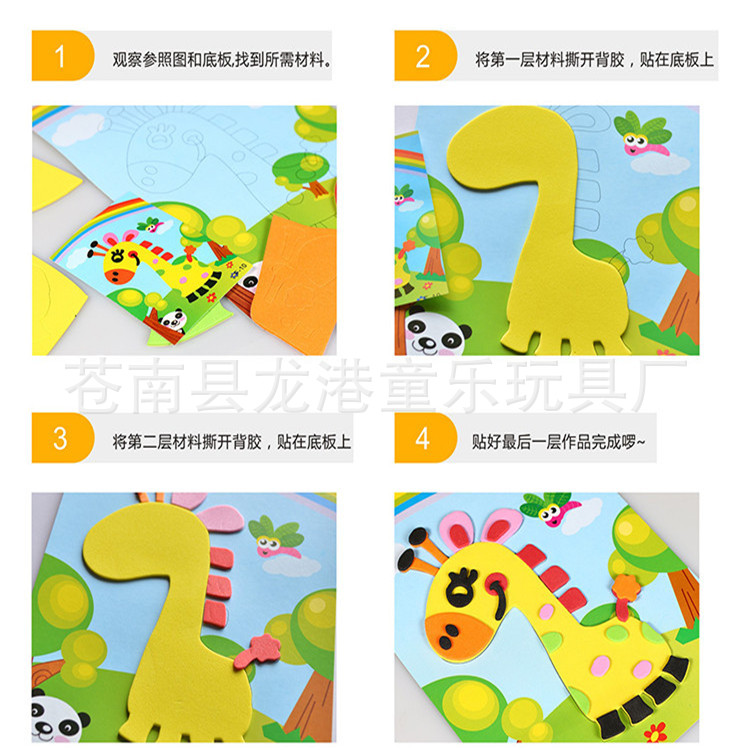 1 观察参照图和底板,找到所需材料。

2 将第一层材料撕开背胶，贴在底板上

苍南县龙港童乐玩具厂

3 将第二层材料撕开背胶，贴在底板上

4 贴好最后一层作品完成啰~