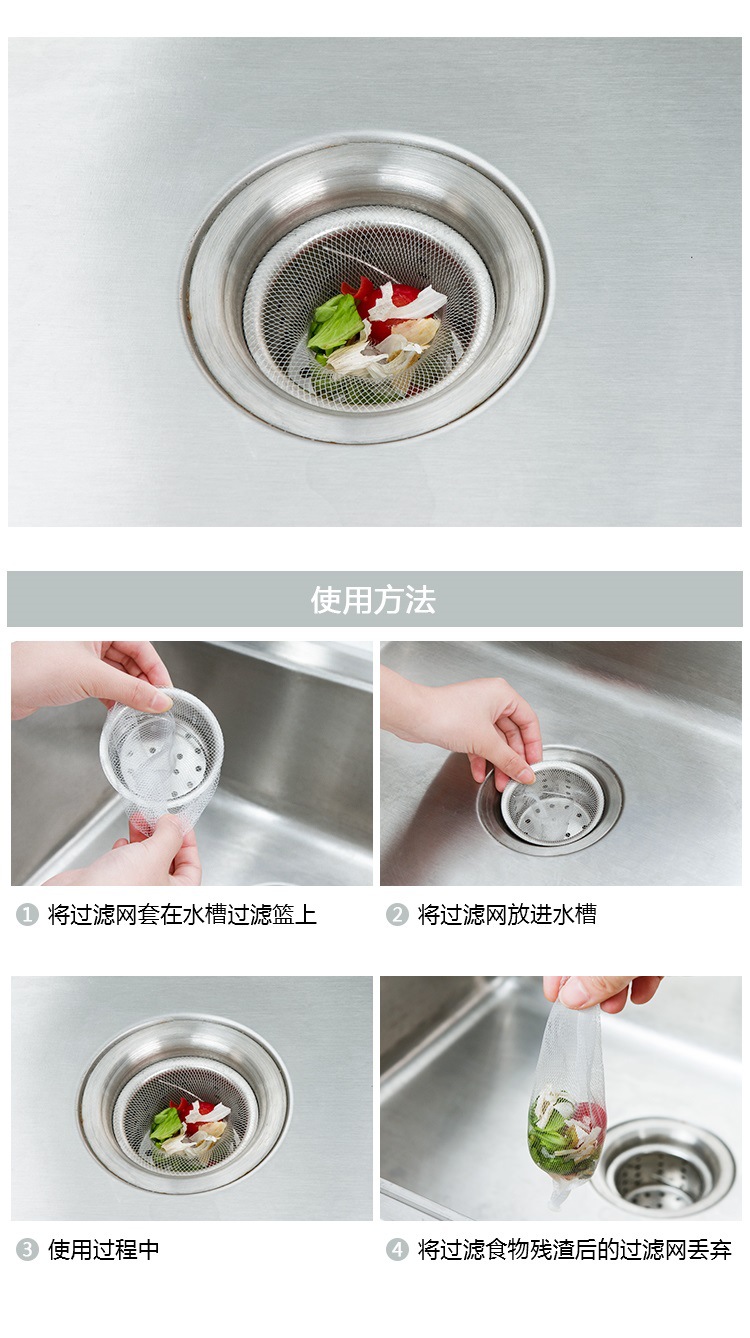 使用方法

1 将过滤网套在水槽过滤篮上

2 将过滤网放进水槽

3 使用过程中

4 将过滤食物残渣后的过滤网丢弃