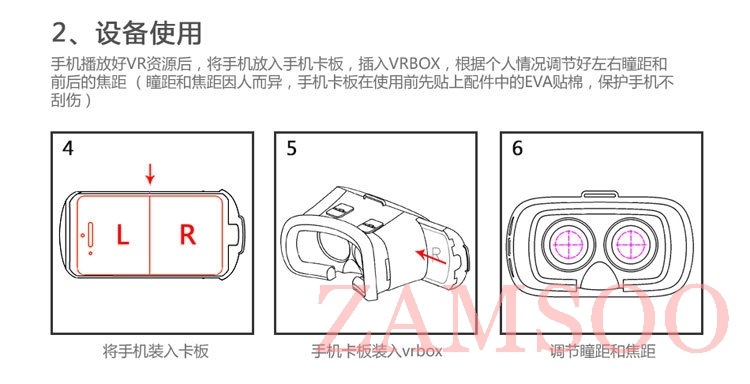 2、设备使用

手机播放好VR资源后，将手机放入手机卡板，插入VRBOX，根据个人情况调节好左右瞳距和前后的焦距（瞳距和焦距因人而异，手机卡板在使用前先贴上配件中的EVA贴棉，保护手机不刮伤）

4

L

R

将手机装入卡板

5

R

手机卡板装入vrbox

6

调节瞳距和焦距

ZAMSOO