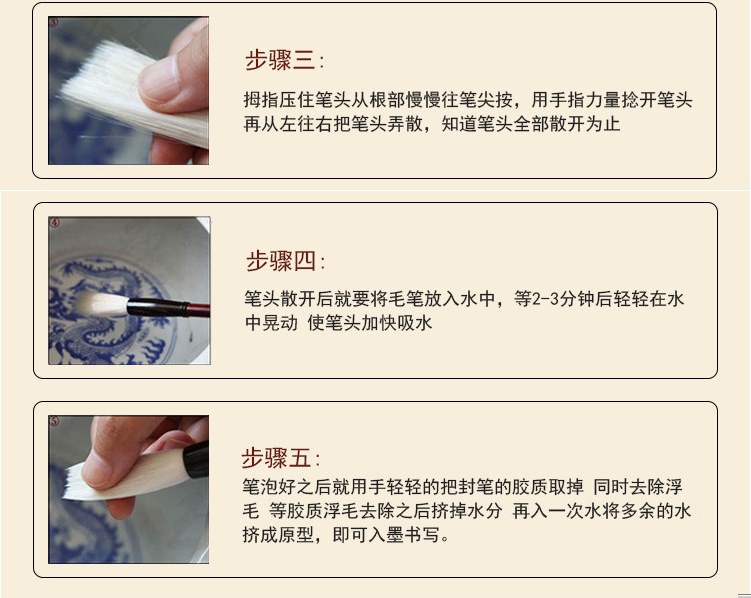 ③

步骤三:

拇指压住笔头从根部慢慢往笔尖按，用手指力量捻开笔头再从左往右把笔头弄散，知道笔头全部散开为止

④

步骤四:

笔头散开后就要将毛笔放入水中，等2-3分钟后轻轻在水中晃动 使笔头加快吸水

⑤

步骤五:

笔泡好之后就用手轻轻的把封笔的胶质取掉 同时去除浮毛 等胶质浮毛去除之后挤掉水分 再入一次水将多余的水挤成原型，即可入墨书写。