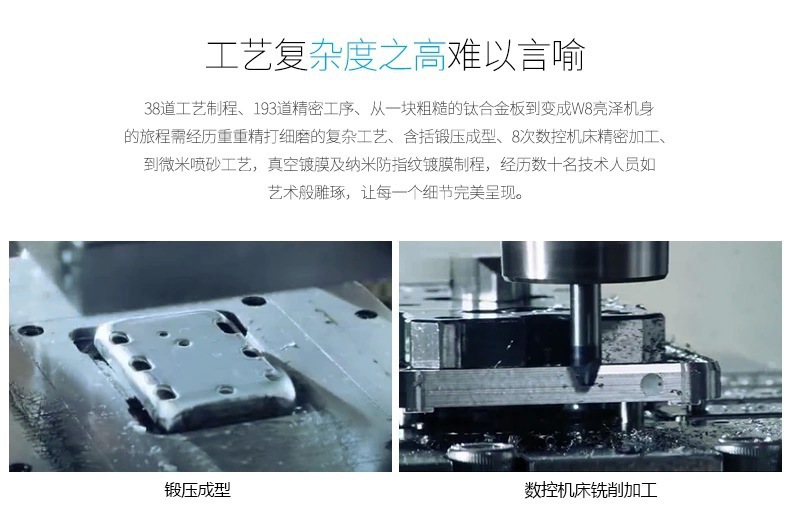 工艺复杂度之高难以言喻

38道工艺制程、193道精密工序、从一块粗糙的钛合金板到变成W8亮泽机身的旅程需经历重重精打细磨的复杂工艺、含括锻压成型、8次数控机床精密加工、到微米喷砂工艺，真空镀膜及纳米防指纹镀膜制程，经历数十名技术人员如艺术般雕琢，让每一个细节完美呈现。

锻压成型

数控机床铣削加工