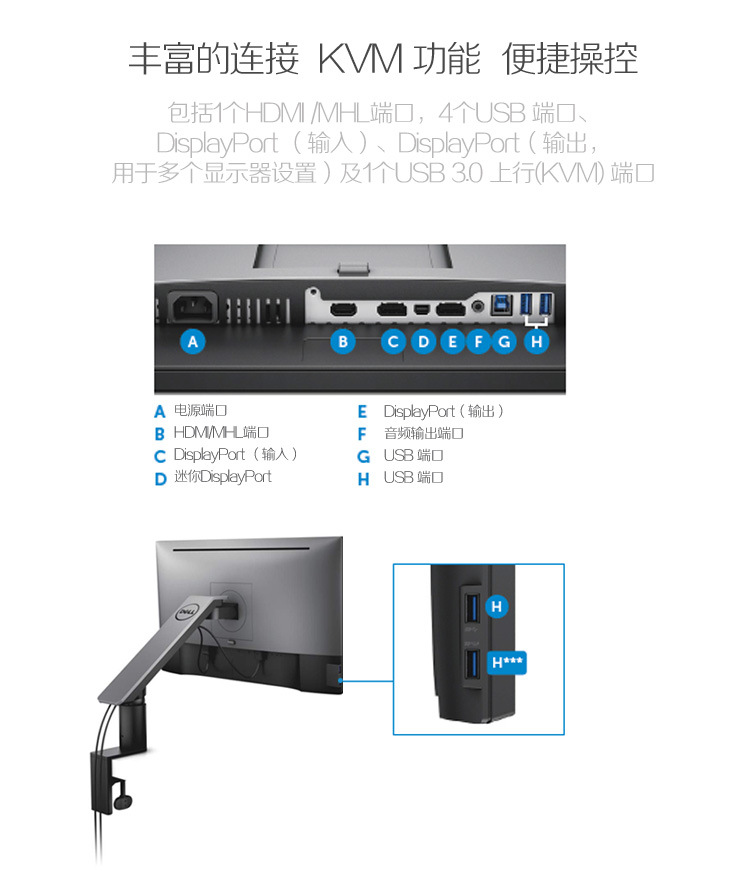 丰富的连接 KVM 功能 便捷操控

包括1个HDMI /MHL端口，4个USB 端口、DisplayPort（输入）、DisplayPort（输出，用于多个显示器设置）及1个USB 3.0 上行(KVM) 端口

A B C D E F G H

A 电源端口
B HDMI/MHL端口
C DisplayPort（输入）
D 迷你DisplayPort
E DisplayPort（输出）
F 音频输出端口
G USB 端口
H USB 端口

DELL

H
H***