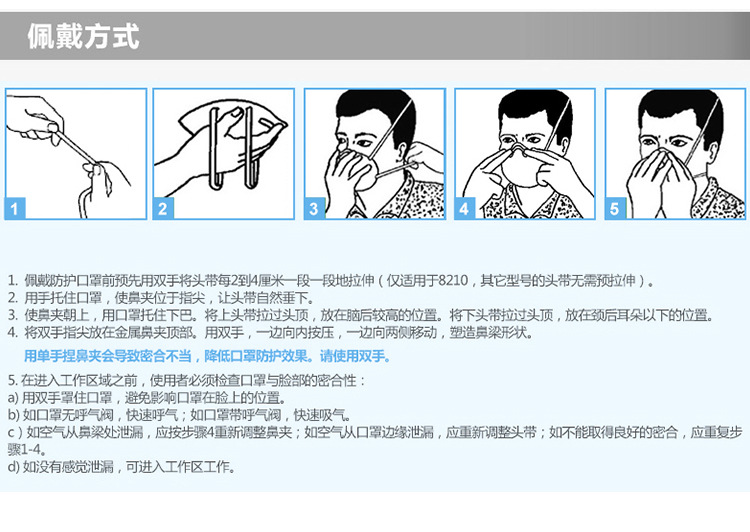 佩戴方式

1

2

3

4

5

1. 佩戴防护口罩前预先用双手将头带每2到4厘米一段一段地拉伸（仅适用于8210，其它型号的头带无需预拉伸）。
2. 用手托住口罩，使鼻夹位于指尖，让头带自然垂下。
3. 使鼻夹朝上，用口罩托住下巴。将上头带拉过头顶，放在脑后较高的位置。将下头带拉过头顶，放在颈后耳朵以下的位置。
4. 将双手指尖放在金属鼻夹顶部。用双手，一边向内按压，一边向两侧移动，塑造鼻梁形状。

用单手捏鼻夹会导致密合不当，降低口罩防护效果。请使用双手。

5. 在进入工作区域之前，使用者必须检查口罩与脸部的密合性：
a) 用双手罩住口罩，避免影响口罩在脸上的位置。
b) 如口罩无呼气阀，快速呼气；如口罩带呼气阀，快速吸气。
c）如空气从鼻梁处泄漏，应按步骤4重新调整鼻夹；如空气从口罩边缘泄漏，应重新调整头带；如不能取得良好的密合，应重复步骤1-4。
d) 如没有感觉泄漏，可进入工作区工作。