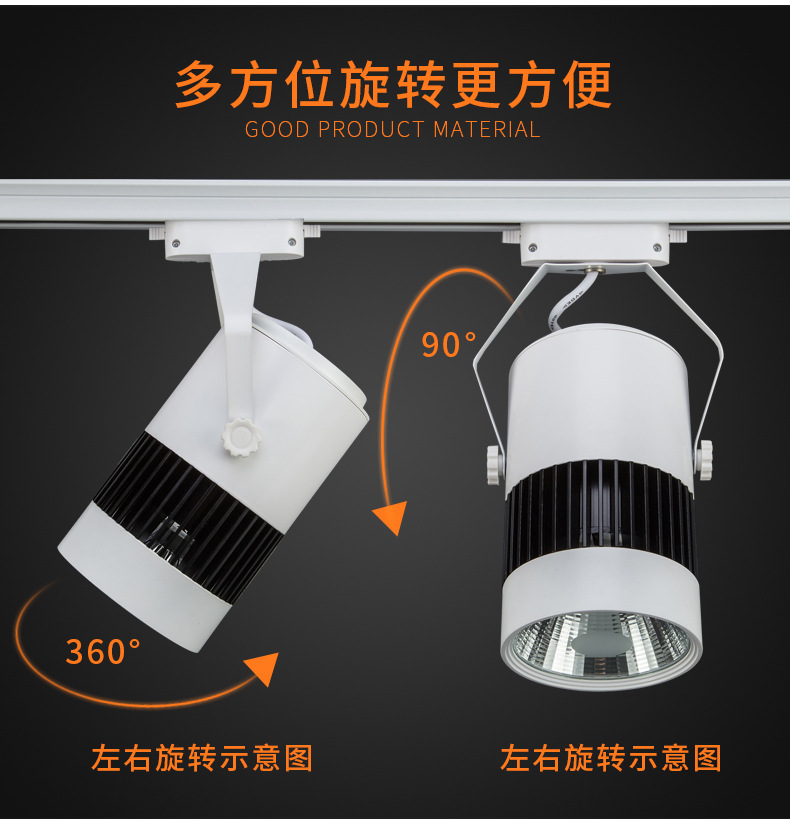 多方位旋转更方便
GOOD PRODUCT MATERIAL

90°

360°

左右旋转示意图

左右旋转示意图