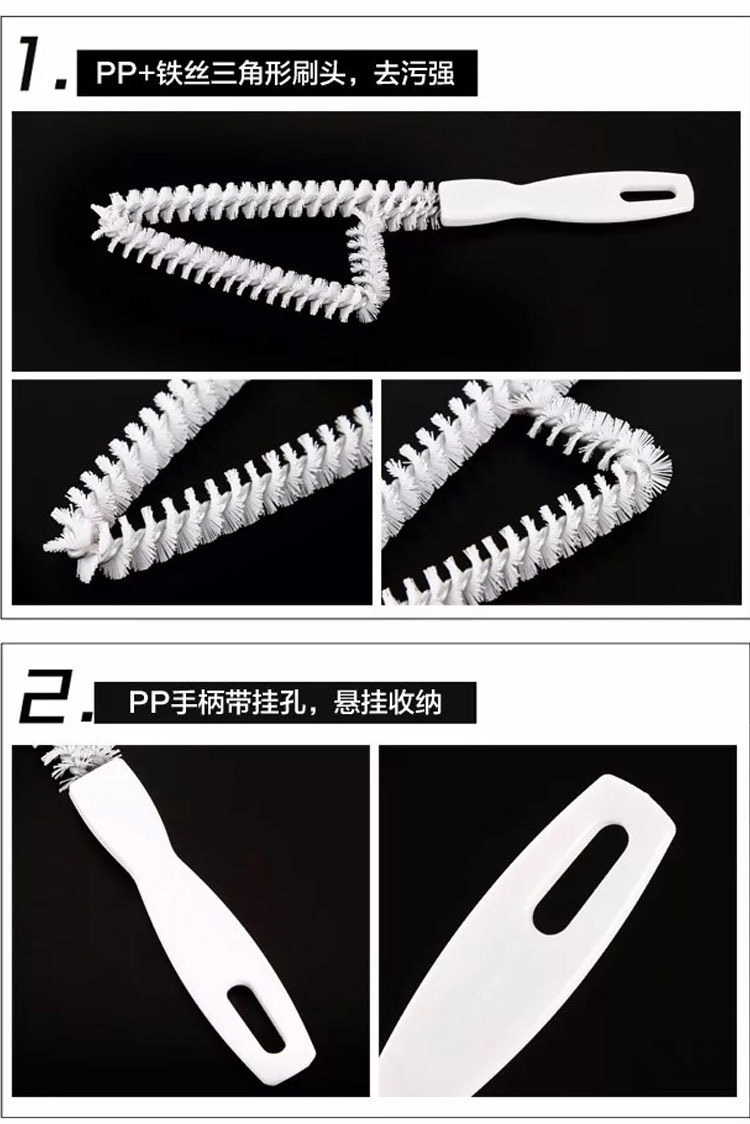 1. PP+铁丝三角形刷头，去污强

2. PP手柄带挂孔，悬挂收纳