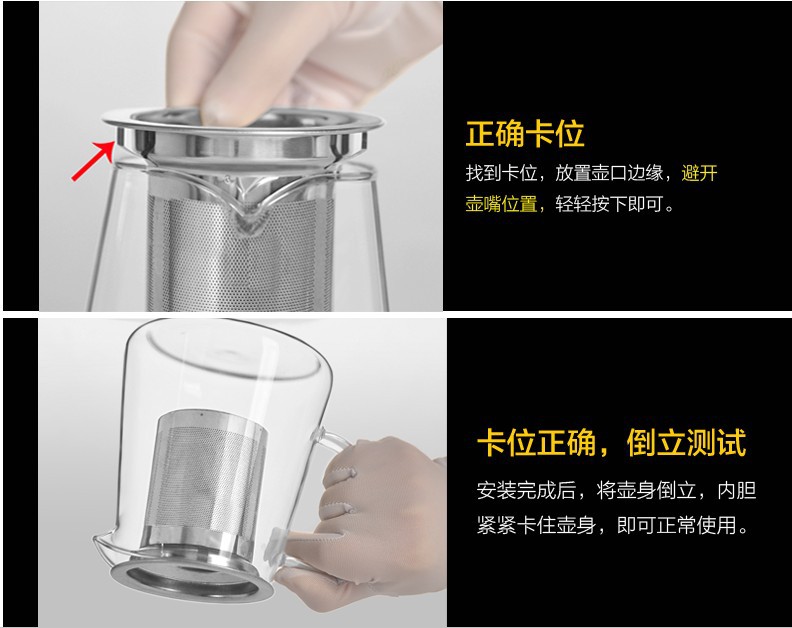 正确卡位

找到卡位，放置壶口边缘，避开壶嘴位置，轻轻按下即可。

卡位正确，倒立测试

安装完成后，将壶身倒立，内胆紧紧卡住壶身，即可正常使用。