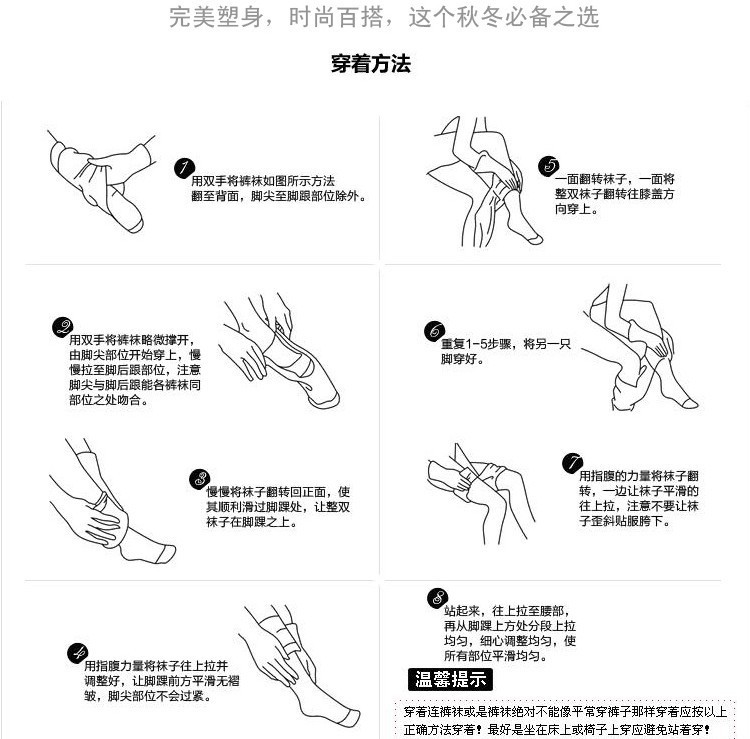 完美塑身，时尚百搭，这个秋冬必备之选

穿着方法

1 用双手将裤袜如图所示方法翻至背面，脚尖至脚跟部位除外。

2 用双手将裤袜略微撑开，由脚尖部位开始穿上，慢慢拉至脚后跟部位，注意脚尖与脚后跟能各裤袜同部位之处吻合。

3 慢慢将袜子翻转回正面，使其顺利滑过脚踝处，让整双袜子在脚踝之上。

4 用指腹力量将袜子往上拉并调整好，让脚踝前方平滑无褶皱，脚尖部位不会过紧。

5 一面翻转袜子，一面将整双袜子翻转往膝盖方向穿上。

6 重复1-5步骤，将另一只脚穿好。

7 用指腹的力量将袜子翻转，一边让袜子平滑的往上拉，注意不要让袜子歪斜贴服胯下。

8 站起来，往上拉至腰部，再从脚踝上方处分段上拉均匀，细心调整均匀，使所有部位平滑均匀。

温馨提示

穿着连裤袜或是裤袜绝对不能像平常穿裤子那样穿着应按以上正确方法穿着！最好是坐在床上或椅子上穿应避免站着穿！