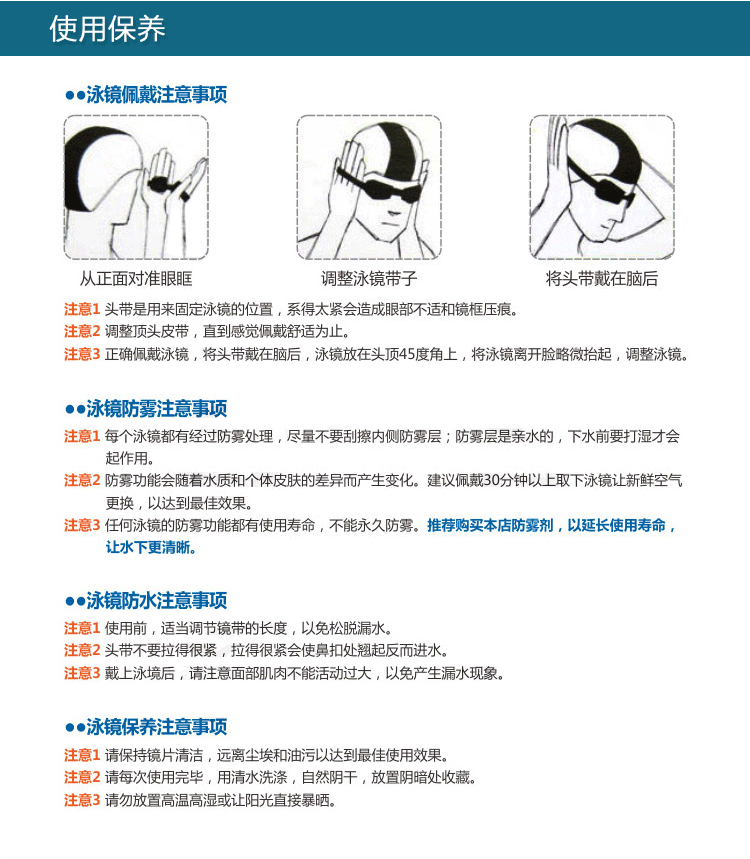 使用保养

●●泳镜佩戴注意事项

从正面对准眼眶

调整泳镜带子

将头带戴在脑后

注意1 头带是用来固定泳镜的位置，系得太紧会造成眼部不适和镜框压痕。
注意2 调整顶头皮带，直到感觉佩戴舒适为止。
注意3 正确佩戴泳镜，将头带戴在脑后，泳镜放在头顶45度角上，将泳镜离开脸略微抬起，调整泳镜。

●●泳镜防雾注意事项

注意1 每个泳镜都有经过防雾处理，尽量不要刮擦内侧防雾层；防雾层是亲水的，下水前要打湿才会起作用。
注意2 防雾功能会随着水质和个体皮肤的差异而产生变化。建议佩戴30分钟以上取下泳镜让新鲜空气更换，以达到最佳效果。
注意3 任何泳镜的防雾功能都有使用寿命，不能永久防雾。推荐购买本店防雾剂，以延长使用寿命，让水下更清晰。

●●泳镜防水注意事项

注意1 使用前，适当调节镜带的长度，以免松脱漏水。
注意2 头带不要拉得很紧，拉得很紧会使鼻扣处翘起反而进水。
注意3 戴上泳境后，请注意面部肌肉不能活动过大，以免产生漏水现象。

●●泳镜保养注意事项

注意1 请保持镜片清洁，远离尘埃和油污以达到最佳使用效果。
注意2 请每次使用完毕，用清水洗涤，自然阴干，放置阴暗处收藏。
注意3 请勿放置高温高湿或让阳光直接暴晒。