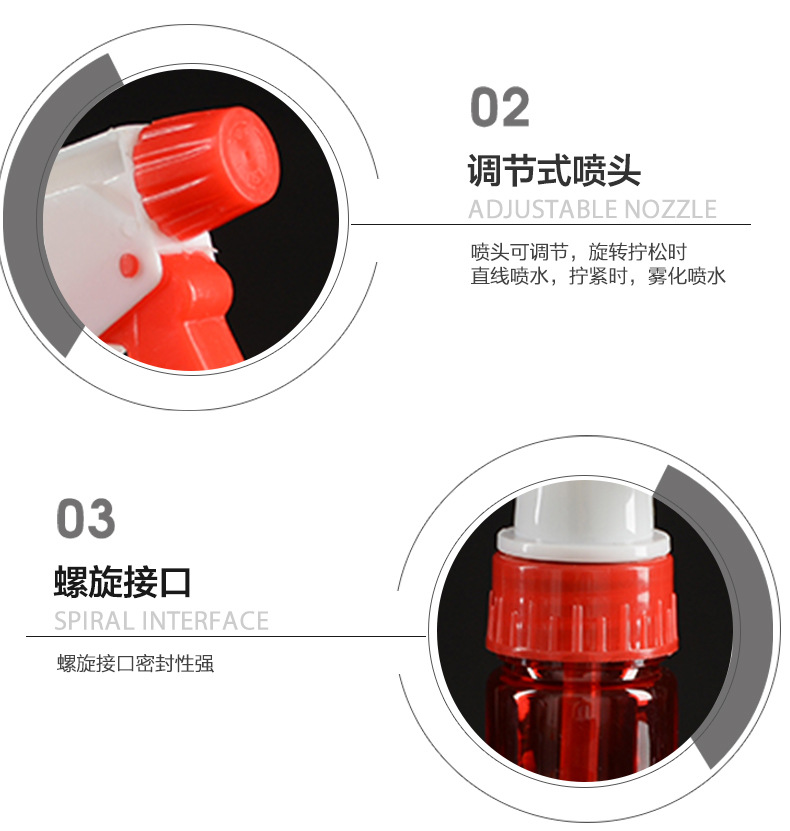 02

调节式喷头

ADJUSTABLE NOZZLE

喷头可调节，旋转拧松时
直线喷水，拧紧时，雾化喷水

03

螺旋接口

SPIRAL INTERFACE

螺旋接口密封性强