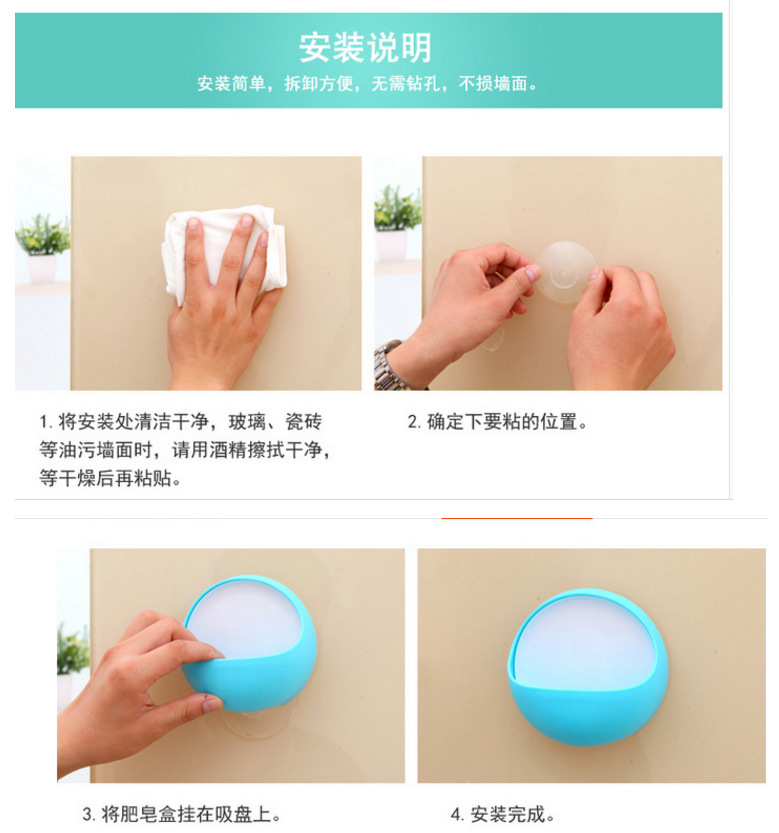 安装说明
安装简单，拆卸方便，无需钻孔，不损墙面。

1. 将安装处清洁干净，玻璃、瓷砖等油污墙面时，请用酒精擦拭干净，等干燥后再粘贴。

2. 确定下要粘的位置。

3. 将肥皂盒挂在吸盘上。

4. 安装完成。