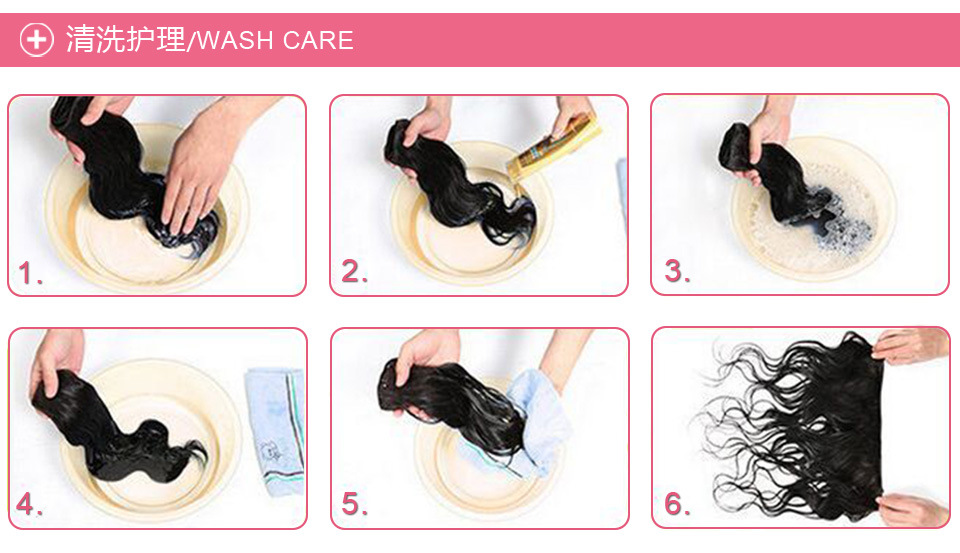 清洗护理/WASH CARE

1.

2.

3.

4.

5.

6.