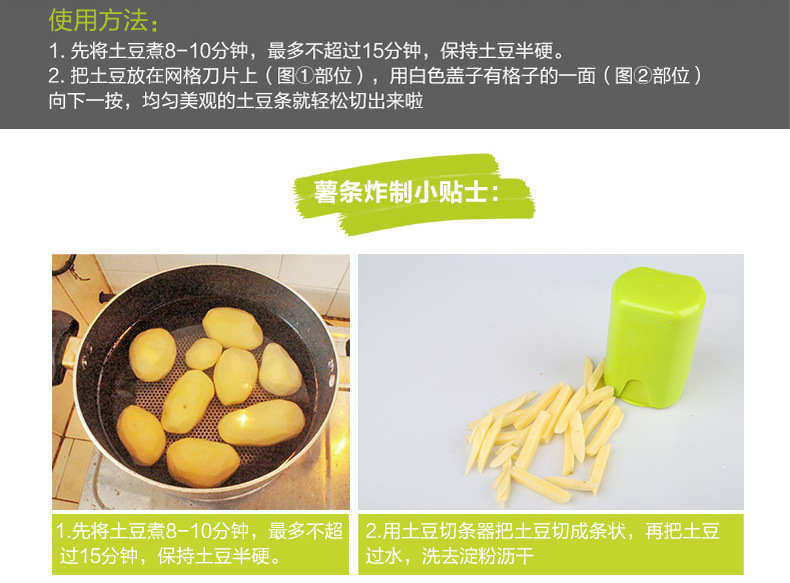 使用方法：
1. 先将土豆煮8-10分钟，最多不超过15分钟，保持土豆半硬。
2. 把土豆放在网格刀片上（图①部位），用白色盖子有格子的一面（图②部位）向下一按，均匀美观的土豆条就轻松切出来啦

薯条炸制小贴士：

1.先将土豆煮8-10分钟，最多不超过15分钟，保持土豆半硬。

2.用土豆切条器把土豆切成条状，再把土豆过水，洗去淀粉沥干