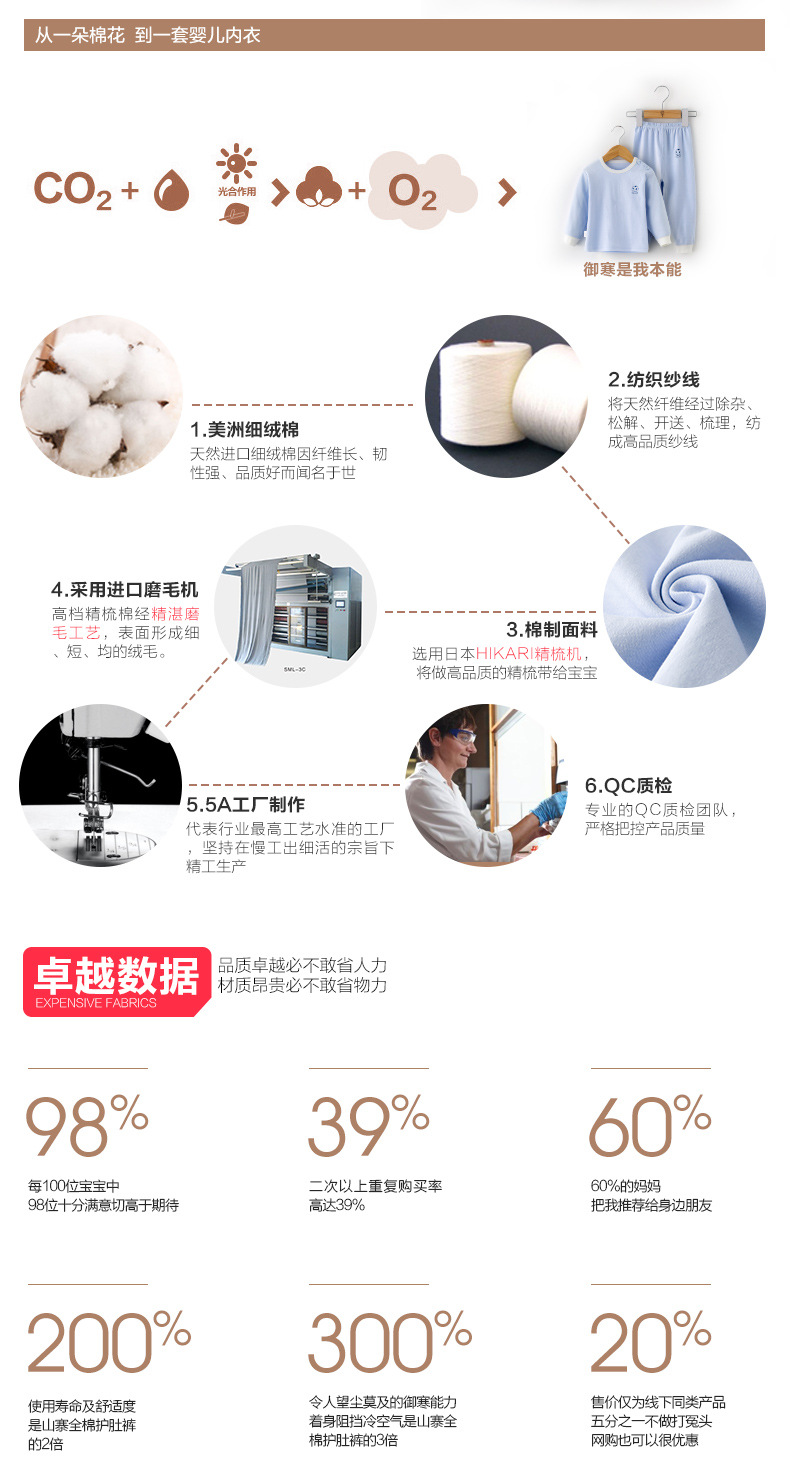 从一朵棉花 到一套婴儿内衣

$CO_2$ + 光合作用 > + $O_2$ >

御寒是我本能

1.美洲细绒棉
天然进口细绒棉因纤维长、韧性强、品质好而闻名于世

2.纺织纱线
将天然纤维经过除杂、松解、开送、梳理，纺成高品质纱线

4.采用进口磨毛机
高档精梳棉经精湛磨毛工艺，表面形成细、短、均的绒毛。

SML-3C

3.棉制面料
选用日本HIKARI精梳机，将做高品质的精梳带给宝宝

5.5A工厂制作
代表行业最高工艺水准的工厂，坚持在慢工出细活的宗旨下精工生产

6.QC质检
专业的QC质检团队，严格把控产品质量

卓越数据
EXPENSIVE FABRICS
品质卓越必不敢省人力
材质昂贵必不敢省物力

98%
每100位宝宝中
98位十分满意切高于期待

39%
二次以上重复购买率
高达39%

60%
60%的妈妈
把我推荐给身边朋友

200%
使用寿命及舒适度
是山寨全棉护肚裤
的2倍

300%
令人望尘莫及的御寒能力
着身阻挡冷空气是山寨全
棉护肚裤的3倍

20%
售价仅为线下同类产品
五分之一不做打冤头
网购也可以很优惠