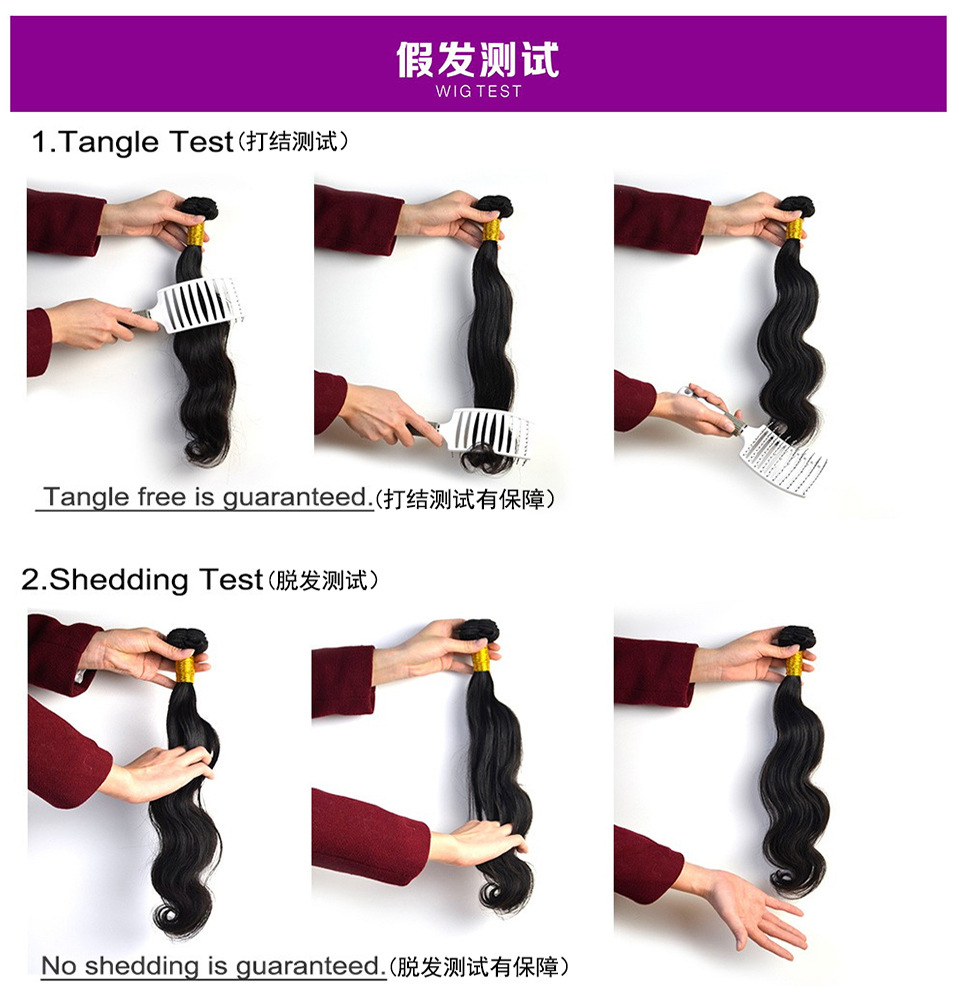 假发测试
WIG TEST

1.Tangle Test(打结测试)

Tangle free is guaranteed.(打结测试有保障)

2.Shedding Test(脱发测试)

No shedding is guaranteed.(脱发测试有保障)