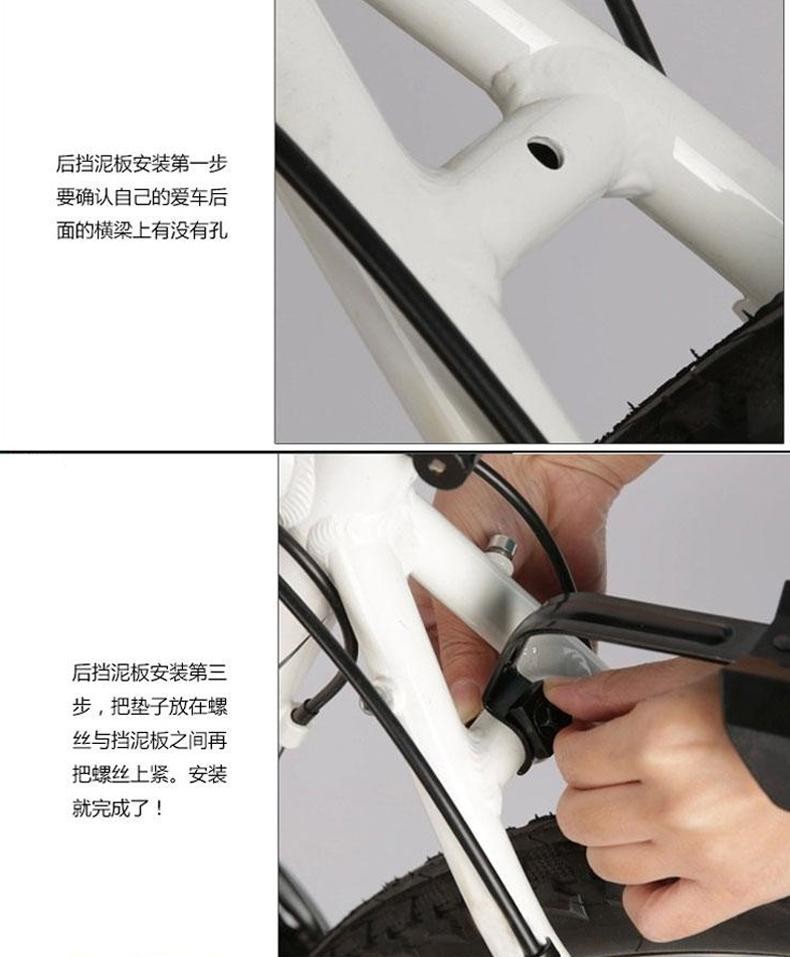 后挡泥板安装第一步要确认自己的爱车后面的横梁上有没有孔

后挡泥板安装第三步，把垫子放在螺丝与挡泥板之间再把螺丝上紧。安装就完成了！