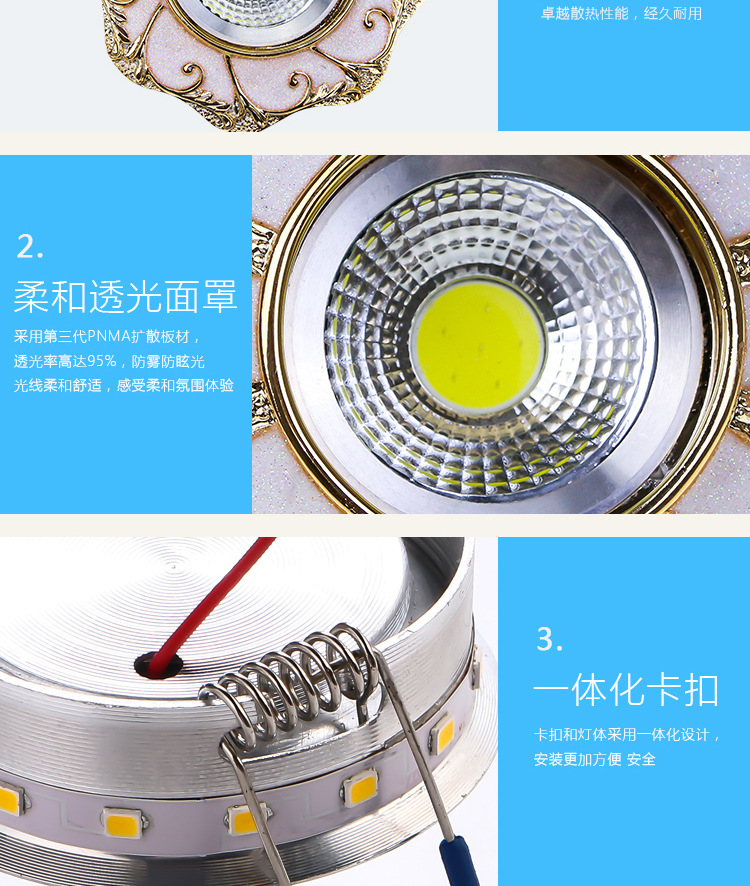 卓越散热性能，经久耐用

2.

柔和透光面罩

采用第三代PNMA扩散板材，
透光率高达95%，防雾防眩光
光线柔和舒适，感受柔和氛围体验

3.

一体化卡扣

卡扣和灯体采用一体化设计，
安装更加方便 安全