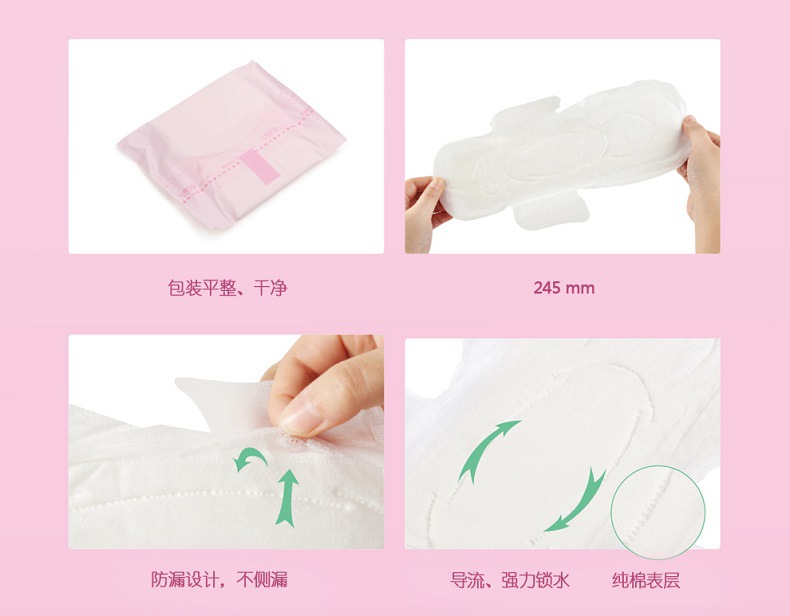 包装平整、干净

245 mm

防漏设计，不侧漏

导流、强力锁水

纯棉表层